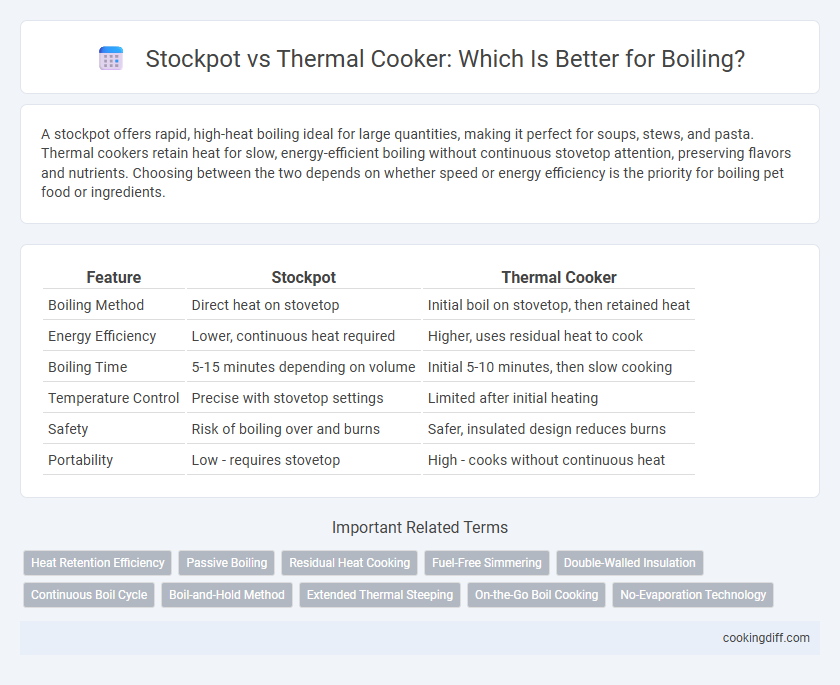 Stockpot vs Thermal Cooker: Which Is Better for Boiling?

A stockpot offers rapid, high-heat boiling ideal for large quantities, making it perfect for soups, stews, and pasta. Thermal cookers retain heat for slow, energy-efficient boiling without continuous stovetop attention, preserving flavors and nutrients. Choosing between the two depends on whether speed or energy efficiency is the priority for boiling pet food or ingredients.

| Feature | Stockpot | Thermal Cooker |
|---|---|---|
| Boiling Method | Direct heat on stovetop | Initial boil on stovetop, then retained heat |
| Energy Efficiency | Lower, continuous heat required | Higher, uses residual heat to cook |
| Boiling Time | 5-15 minutes depending on volume | Initial 5-10 minutes, then slow cooking |
| Temperature Control | Precise with stovetop settings | Limited after initial heating |
| Safety | Risk of boiling over and burns | Safer, insulated design reduces burns |
| Portability | Low - requires stovetop | High - cooks without continuous heat |

Important Related Terms

Heat Retention Efficiency
Passive Boiling
Residual Heat Cooking
Fuel-Free Simmering
Double-Walled Insulation
Continuous Boil Cycle
Boil-and-Hold Method
Extended Thermal Steeping
On-the-Go Boil Cooking
No-Evaporation Technology

cookingdiff.com