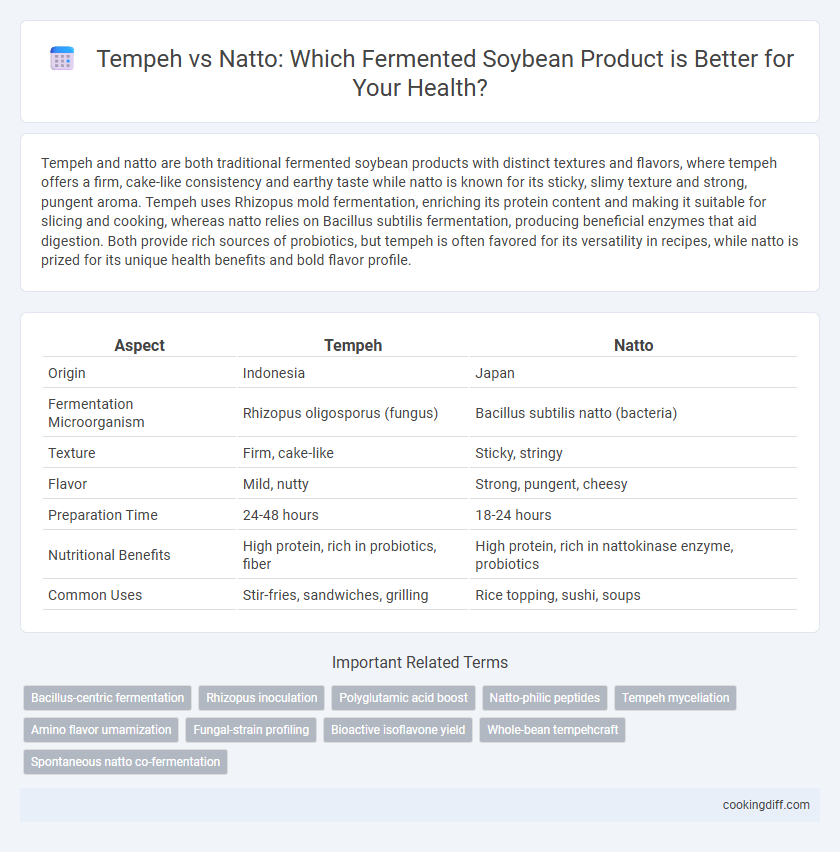 Tempeh vs Natto: Which Fermented Soybean Product is Better for Your Health?

Tempeh and natto are both traditional fermented soybean products with distinct textures and flavors, where tempeh offers a firm, cake-like consistency and earthy taste while natto is known for its sticky, slimy texture and strong, pungent aroma. Tempeh uses Rhizopus mold fermentation, enriching its protein content and making it suitable for slicing and cooking, whereas natto relies on Bacillus subtilis fermentation, producing beneficial enzymes that aid digestion. Both provide rich sources of probiotics, but tempeh is often favored for its versatility in recipes, while natto is prized for its unique health benefits and bold flavor profile.

| Aspect | Tempeh | Natto |
|---|---|---|
| Origin | Indonesia | Japan |
| Fermentation Microorganism | Rhizopus oligosporus (fungus) | Bacillus subtilis natto (bacteria) |
| Texture | Firm, cake-like | Sticky, stringy |
| Flavor | Mild, nutty | Strong, pungent, cheesy |
| Preparation Time | 24-48 hours | 18-24 hours |
| Nutritional Benefits | High protein, rich in probiotics, fiber | High protein, rich in nattokinase enzyme, probiotics |
| Common Uses | Stir-fries, sandwiches, grilling | Rice topping, sushi, soups |

Important Related Terms

Bacillus-centric fermentation
Rhizopus inoculation
Polyglutamic acid boost
Natto-philic peptides
Tempeh myceliation
Amino flavor umamization
Fungal-strain profiling
Bioactive isoflavone yield
Whole-bean tempehcraft
Spontaneous natto co-fermentation

cookingdiff.com