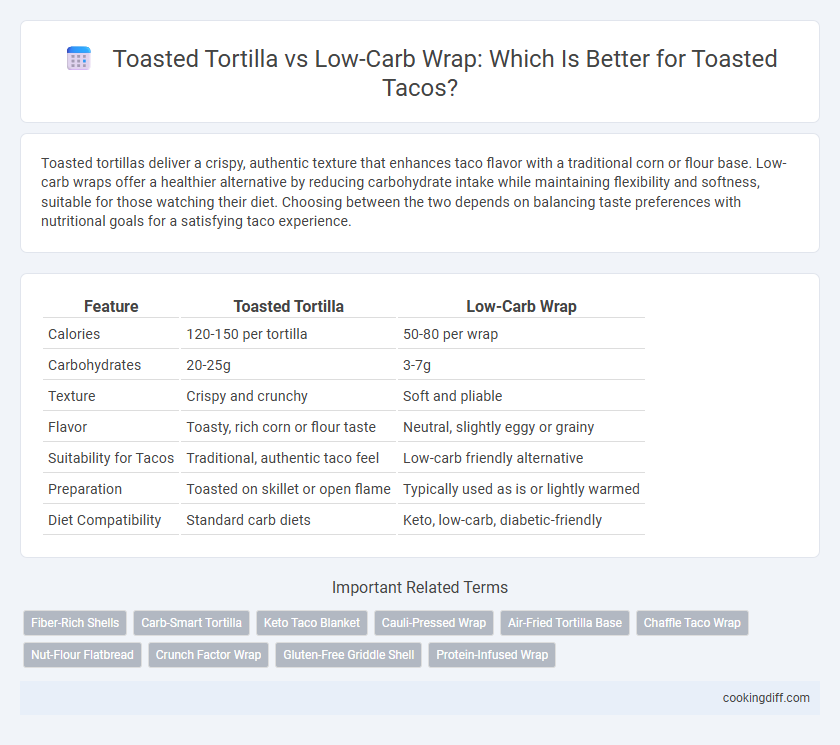 Toasted Tortilla vs Low-Carb Wrap: Which Is Better for Toasted Tacos?

Toasted tortillas deliver a crispy, authentic texture that enhances taco flavor with a traditional corn or flour base. Low-carb wraps offer a healthier alternative by reducing carbohydrate intake while maintaining flexibility and softness, suitable for those watching their diet. Choosing between the two depends on balancing taste preferences with nutritional goals for a satisfying taco experience.

| Feature | Toasted Tortilla | Low-Carb Wrap |
|---|---|---|
| Calories | 120-150 per tortilla | 50-80 per wrap |
| Carbohydrates | 20-25g | 3-7g |
| Texture | Crispy and crunchy | Soft and pliable |
| Flavor | Toasty, rich corn or flour taste | Neutral, slightly eggy or grainy |
| Suitability for Tacos | Traditional, authentic taco feel | Low-carb friendly alternative |
| Preparation | Toasted on skillet or open flame | Typically used as is or lightly warmed |
| Diet Compatibility | Standard carb diets | Keto, low-carb, diabetic-friendly |

Important Related Terms

Fiber-Rich Shells
Carb-Smart Tortilla
Keto Taco Blanket
Cauli-Pressed Wrap
Air-Fried Tortilla Base
Chaffle Taco Wrap
Nut-Flour Flatbread
Crunch Factor Wrap
Gluten-Free Griddle Shell
Protein-Infused Wrap

cookingdiff.com