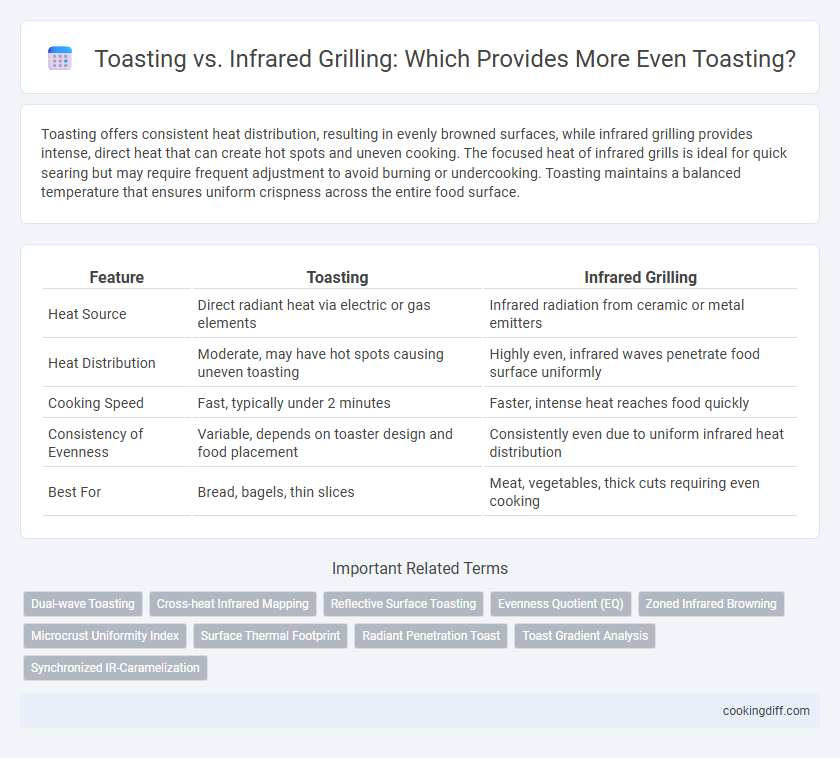 Toasting vs. Infrared Grilling: Which Provides More Even Toasting?

Toasting offers consistent heat distribution, resulting in evenly browned surfaces, while infrared grilling provides intense, direct heat that can create hot spots and uneven cooking. The focused heat of infrared grills is ideal for quick searing but may require frequent adjustment to avoid burning or undercooking. Toasting maintains a balanced temperature that ensures uniform crispness across the entire food surface.

| Feature | Toasting | Infrared Grilling |
|---|---|---|
| Heat Source | Direct radiant heat via electric or gas elements | Infrared radiation from ceramic or metal emitters |
| Heat Distribution | Moderate, may have hot spots causing uneven toasting | Highly even, infrared waves penetrate food surface uniformly |
| Cooking Speed | Fast, typically under 2 minutes | Faster, intense heat reaches food quickly |
| Consistency of Evenness | Variable, depends on toaster design and food placement | Consistently even due to uniform infrared heat distribution |
| Best For | Bread, bagels, thin slices | Meat, vegetables, thick cuts requiring even cooking |

Important Related Terms

Dual-wave Toasting
Cross-heat Infrared Mapping
Reflective Surface Toasting
Evenness Quotient (EQ)
Zoned Infrared Browning
Microcrust Uniformity Index
Surface Thermal Footprint
Radiant Penetration Toast
Toast Gradient Analysis
Synchronized IR-Caramelization

cookingdiff.com