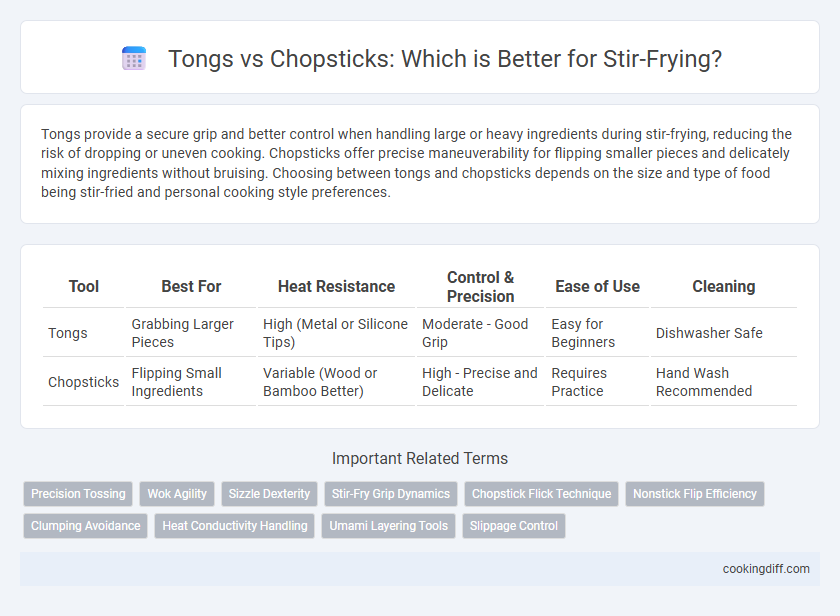 Tongs vs Chopsticks: Which is Better for Stir-Frying?

Tongs provide a secure grip and better control when handling large or heavy ingredients during stir-frying, reducing the risk of dropping or uneven cooking. Chopsticks offer precise maneuverability for flipping smaller pieces and delicately mixing ingredients without bruising. Choosing between tongs and chopsticks depends on the size and type of food being stir-fried and personal cooking style preferences.

| Tool | Best For | Heat Resistance | Control & Precision | Ease of Use | Cleaning |
|---|---|---|---|---|---|
| Tongs | Grabbing Larger Pieces | High (Metal or Silicone Tips) | Moderate - Good Grip | Easy for Beginners | Dishwasher Safe |
| Chopsticks | Flipping Small Ingredients | Variable (Wood or Bamboo Better) | High - Precise and Delicate | Requires Practice | Hand Wash Recommended |

Important Related Terms

Precision Tossing
Wok Agility
Sizzle Dexterity
Stir-Fry Grip Dynamics
Chopstick Flick Technique
Nonstick Flip Efficiency
Clumping Avoidance
Heat Conductivity Handling
Umami Layering Tools
Slippage Control

cookingdiff.com