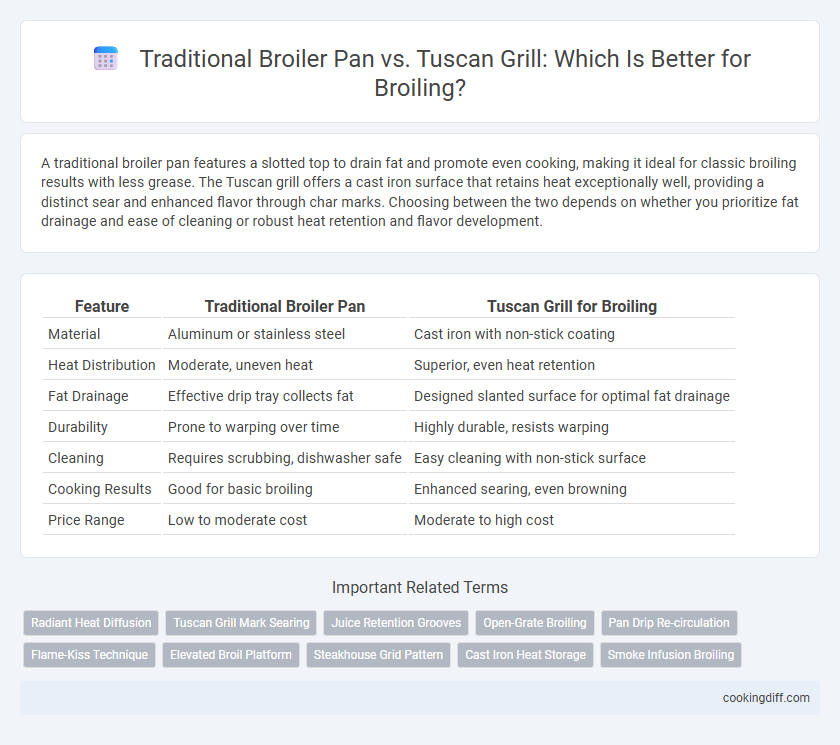 Traditional Broiler Pan vs. Tuscan Grill: Which Is Better for Broiling?

A traditional broiler pan features a slotted top to drain fat and promote even cooking, making it ideal for classic broiling results with less grease. The Tuscan grill offers a cast iron surface that retains heat exceptionally well, providing a distinct sear and enhanced flavor through char marks. Choosing between the two depends on whether you prioritize fat drainage and ease of cleaning or robust heat retention and flavor development.

| Feature | Traditional Broiler Pan | Tuscan Grill for Broiling |
|---|---|---|
| Material | Aluminum or stainless steel | Cast iron with non-stick coating |
| Heat Distribution | Moderate, uneven heat | Superior, even heat retention |
| Fat Drainage | Effective drip tray collects fat | Designed slanted surface for optimal fat drainage |
| Durability | Prone to warping over time | Highly durable, resists warping |
| Cleaning | Requires scrubbing, dishwasher safe | Easy cleaning with non-stick surface |
| Cooking Results | Good for basic broiling | Enhanced searing, even browning |
| Price Range | Low to moderate cost | Moderate to high cost |

Important Related Terms

Radiant Heat Diffusion
Tuscan Grill Mark Searing
Juice Retention Grooves
Open-Grate Broiling
Pan Drip Re-circulation
Flame-Kiss Technique
Elevated Broil Platform
Steakhouse Grid Pattern
Cast Iron Heat Storage
Smoke Infusion Broiling

cookingdiff.com