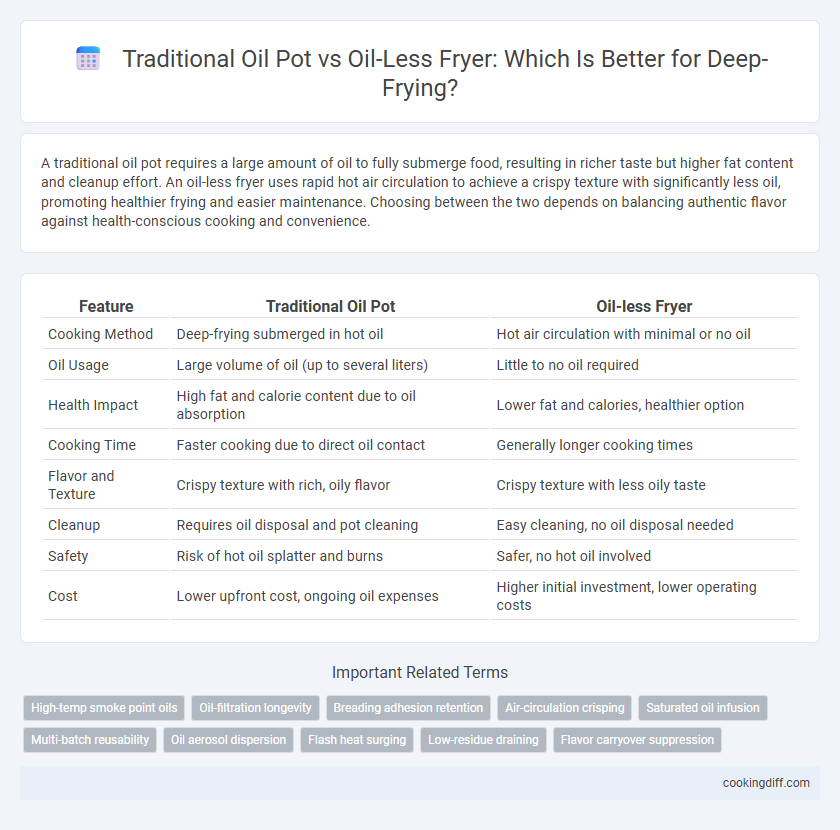 Traditional Oil Pot vs Oil-Less Fryer: Which Is Better for Deep-Frying?

A traditional oil pot requires a large amount of oil to fully submerge food, resulting in richer taste but higher fat content and cleanup effort. An oil-less fryer uses rapid hot air circulation to achieve a crispy texture with significantly less oil, promoting healthier frying and easier maintenance. Choosing between the two depends on balancing authentic flavor against health-conscious cooking and convenience.

| Feature | Traditional Oil Pot | Oil-less Fryer |
|---|---|---|
| Cooking Method | Deep-frying submerged in hot oil | Hot air circulation with minimal or no oil |
| Oil Usage | Large volume of oil (up to several liters) | Little to no oil required |
| Health Impact | High fat and calorie content due to oil absorption | Lower fat and calories, healthier option |
| Cooking Time | Faster cooking due to direct oil contact | Generally longer cooking times |
| Flavor and Texture | Crispy texture with rich, oily flavor | Crispy texture with less oily taste |
| Cleanup | Requires oil disposal and pot cleaning | Easy cleaning, no oil disposal needed |
| Safety | Risk of hot oil splatter and burns | Safer, no hot oil involved |
| Cost | Lower upfront cost, ongoing oil expenses | Higher initial investment, lower operating costs |

Important Related Terms

High-temp smoke point oils
Oil-filtration longevity
Breading adhesion retention
Air-circulation crisping
Saturated oil infusion
Multi-batch reusability
Oil aerosol dispersion
Flash heat surging
Low-residue draining
Flavor carryover suppression

cookingdiff.com