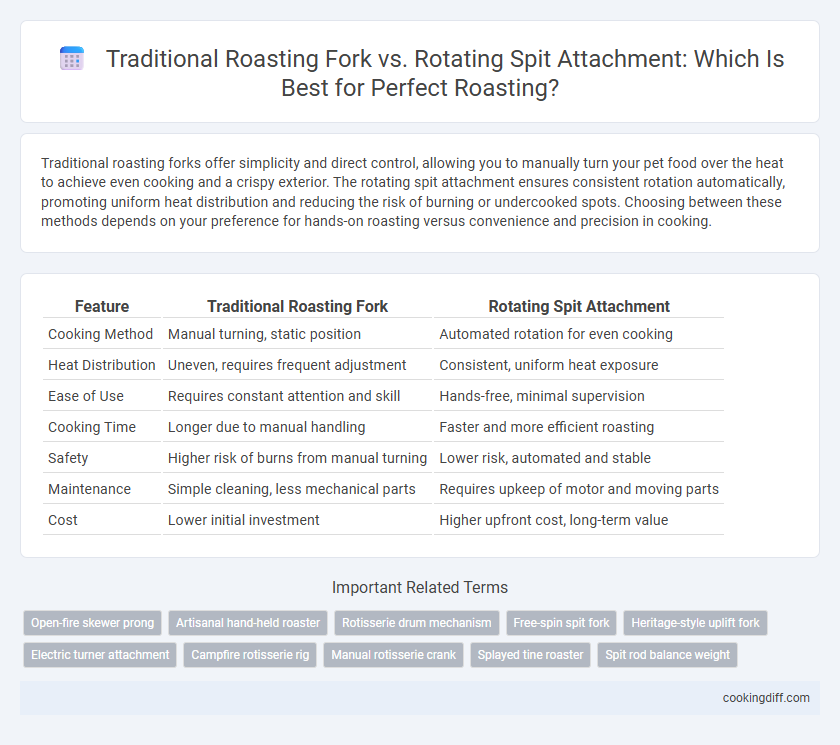 Traditional Roasting Fork vs. Rotating Spit Attachment: Which Is Best for Perfect Roasting?

Traditional roasting forks offer simplicity and direct control, allowing you to manually turn your pet food over the heat to achieve even cooking and a crispy exterior. The rotating spit attachment ensures consistent rotation automatically, promoting uniform heat distribution and reducing the risk of burning or undercooked spots. Choosing between these methods depends on your preference for hands-on roasting versus convenience and precision in cooking.

| Feature | Traditional Roasting Fork | Rotating Spit Attachment |
|---|---|---|
| Cooking Method | Manual turning, static position | Automated rotation for even cooking |
| Heat Distribution | Uneven, requires frequent adjustment | Consistent, uniform heat exposure |
| Ease of Use | Requires constant attention and skill | Hands-free, minimal supervision |
| Cooking Time | Longer due to manual handling | Faster and more efficient roasting |
| Safety | Higher risk of burns from manual turning | Lower risk, automated and stable |
| Maintenance | Simple cleaning, less mechanical parts | Requires upkeep of motor and moving parts |
| Cost | Lower initial investment | Higher upfront cost, long-term value |

Important Related Terms

Open-fire skewer prong
Artisanal hand-held roaster
Rotisserie drum mechanism
Free-spin spit fork
Heritage-style uplift fork
Electric turner attachment
Campfire rotisserie rig
Manual rotisserie crank
Splayed tine roaster
Spit rod balance weight

cookingdiff.com