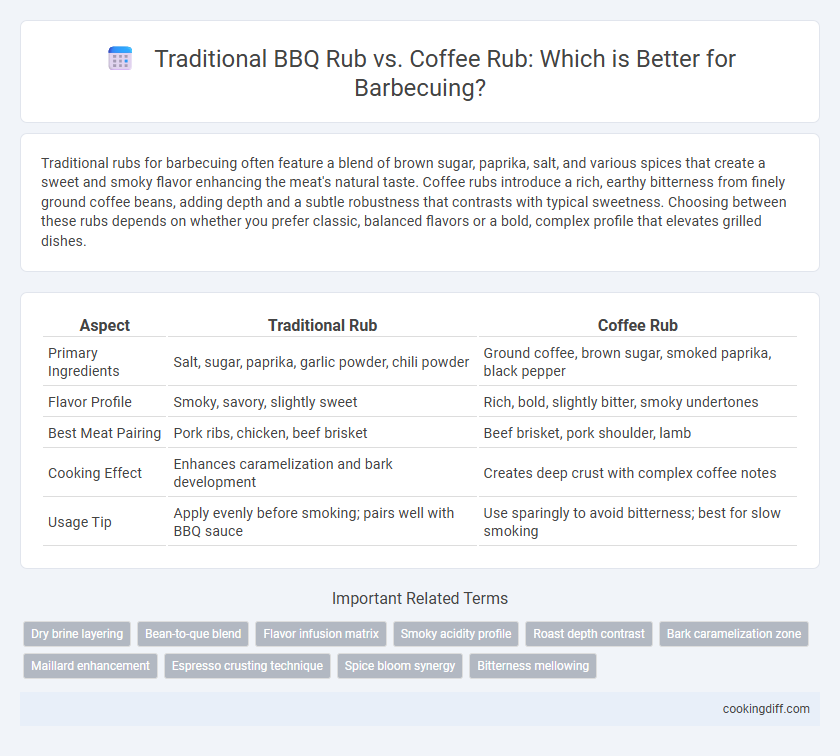 Traditional BBQ Rub vs. Coffee Rub: Which is Better for Barbecuing?

Traditional rubs for barbecuing often feature a blend of brown sugar, paprika, salt, and various spices that create a sweet and smoky flavor enhancing the meat's natural taste. Coffee rubs introduce a rich, earthy bitterness from finely ground coffee beans, adding depth and a subtle robustness that contrasts with typical sweetness. Choosing between these rubs depends on whether you prefer classic, balanced flavors or a bold, complex profile that elevates grilled dishes.

| Aspect | Traditional Rub | Coffee Rub |
|---|---|---|
| Primary Ingredients | Salt, sugar, paprika, garlic powder, chili powder | Ground coffee, brown sugar, smoked paprika, black pepper |
| Flavor Profile | Smoky, savory, slightly sweet | Rich, bold, slightly bitter, smoky undertones |
| Best Meat Pairing | Pork ribs, chicken, beef brisket | Beef brisket, pork shoulder, lamb |
| Cooking Effect | Enhances caramelization and bark development | Creates deep crust with complex coffee notes |
| Usage Tip | Apply evenly before smoking; pairs well with BBQ sauce | Use sparingly to avoid bitterness; best for slow smoking |

Important Related Terms

Dry brine layering
Bean-to-que blend
Flavor infusion matrix
Smoky acidity profile
Roast depth contrast
Bark caramelization zone
Maillard enhancement
Espresso crusting technique
Spice bloom synergy
Bitterness mellowing

cookingdiff.com