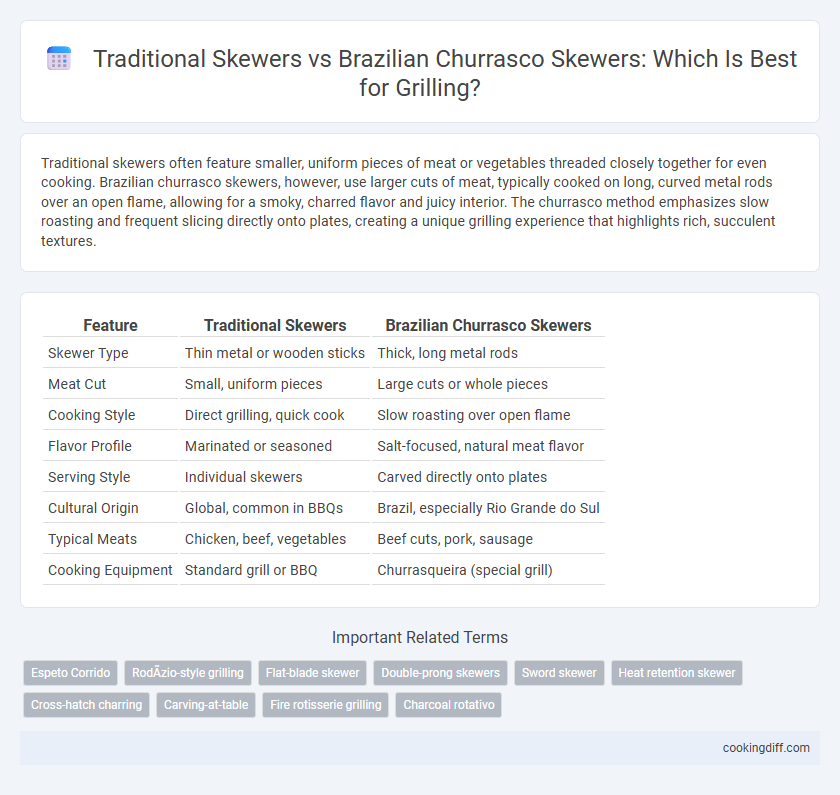 Traditional Skewers vs Brazilian Churrasco Skewers: Which Is Best for Grilling?

Traditional skewers often feature smaller, uniform pieces of meat or vegetables threaded closely together for even cooking. Brazilian churrasco skewers, however, use larger cuts of meat, typically cooked on long, curved metal rods over an open flame, allowing for a smoky, charred flavor and juicy interior. The churrasco method emphasizes slow roasting and frequent slicing directly onto plates, creating a unique grilling experience that highlights rich, succulent textures.

| Feature | Traditional Skewers | Brazilian Churrasco Skewers |
|---|---|---|
| Skewer Type | Thin metal or wooden sticks | Thick, long metal rods |
| Meat Cut | Small, uniform pieces | Large cuts or whole pieces |
| Cooking Style | Direct grilling, quick cook | Slow roasting over open flame |
| Flavor Profile | Marinated or seasoned | Salt-focused, natural meat flavor |
| Serving Style | Individual skewers | Carved directly onto plates |
| Cultural Origin | Global, common in BBQs | Brazil, especially Rio Grande do Sul |
| Typical Meats | Chicken, beef, vegetables | Beef cuts, pork, sausage |
| Cooking Equipment | Standard grill or BBQ | Churrasqueira (special grill) |

Important Related Terms

Espeto Corrido
RodÃzio-style grilling
Flat-blade skewer
Double-prong skewers
Sword skewer
Heat retention skewer
Cross-hatch charring
Carving-at-table
Fire rotisserie grilling
Charcoal rotativo

cookingdiff.com