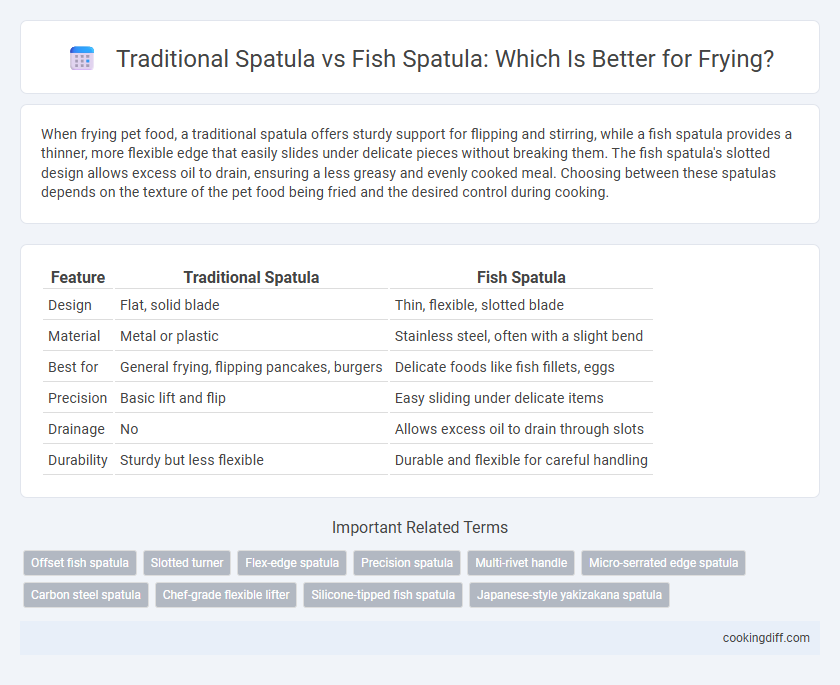 Traditional Spatula vs Fish Spatula: Which Is Better for Frying?

When frying pet food, a traditional spatula offers sturdy support for flipping and stirring, while a fish spatula provides a thinner, more flexible edge that easily slides under delicate pieces without breaking them. The fish spatula's slotted design allows excess oil to drain, ensuring a less greasy and evenly cooked meal. Choosing between these spatulas depends on the texture of the pet food being fried and the desired control during cooking.

| Feature | Traditional Spatula | Fish Spatula |
|---|---|---|
| Design | Flat, solid blade | Thin, flexible, slotted blade |
| Material | Metal or plastic | Stainless steel, often with a slight bend |
| Best for | General frying, flipping pancakes, burgers | Delicate foods like fish fillets, eggs |
| Precision | Basic lift and flip | Easy sliding under delicate items |
| Drainage | No | Allows excess oil to drain through slots |
| Durability | Sturdy but less flexible | Durable and flexible for careful handling |

Important Related Terms

Offset fish spatula
Slotted turner
Flex-edge spatula
Precision spatula
Multi-rivet handle
Micro-serrated edge spatula
Carbon steel spatula
Chef-grade flexible lifter
Silicone-tipped fish spatula
Japanese-style yakizakana spatula

cookingdiff.com