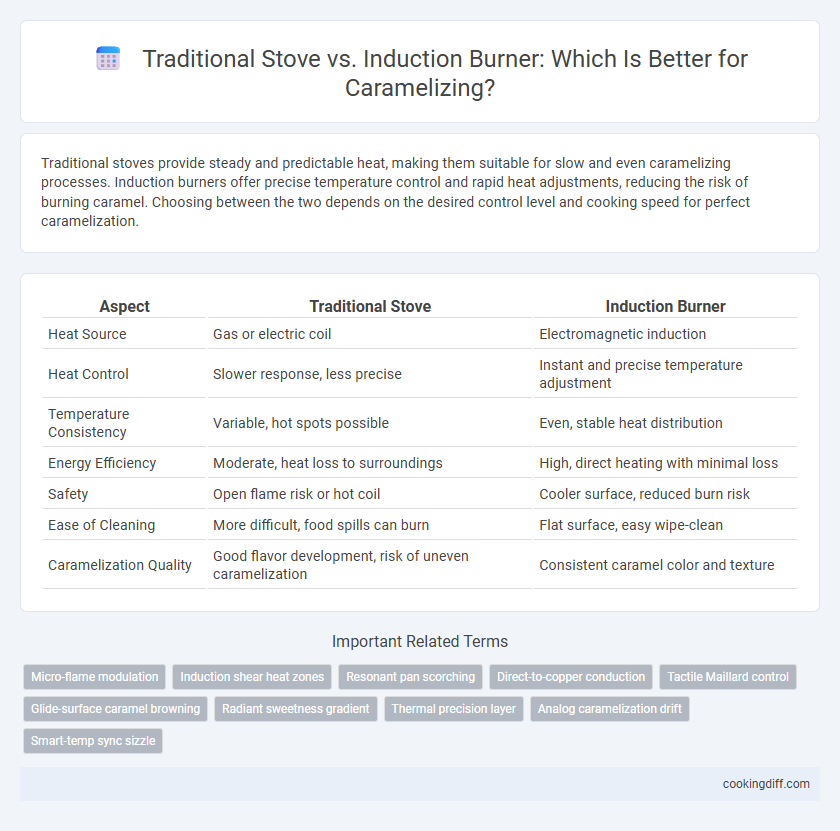 Traditional Stove vs. Induction Burner: Which Is Better for Caramelizing?

Traditional stoves provide steady and predictable heat, making them suitable for slow and even caramelizing processes. Induction burners offer precise temperature control and rapid heat adjustments, reducing the risk of burning caramel. Choosing between the two depends on the desired control level and cooking speed for perfect caramelization.

| Aspect | Traditional Stove | Induction Burner |
|---|---|---|
| Heat Source | Gas or electric coil | Electromagnetic induction |
| Heat Control | Slower response, less precise | Instant and precise temperature adjustment |
| Temperature Consistency | Variable, hot spots possible | Even, stable heat distribution |
| Energy Efficiency | Moderate, heat loss to surroundings | High, direct heating with minimal loss |
| Safety | Open flame risk or hot coil | Cooler surface, reduced burn risk |
| Ease of Cleaning | More difficult, food spills can burn | Flat surface, easy wipe-clean |
| Caramelization Quality | Good flavor development, risk of uneven caramelization | Consistent caramel color and texture |

Important Related Terms

Micro-flame modulation
Induction shear heat zones
Resonant pan scorching
Direct-to-copper conduction
Tactile Maillard control
Glide-surface caramel browning
Radiant sweetness gradient
Thermal precision layer
Analog caramelization drift
Smart-temp sync sizzle

cookingdiff.com