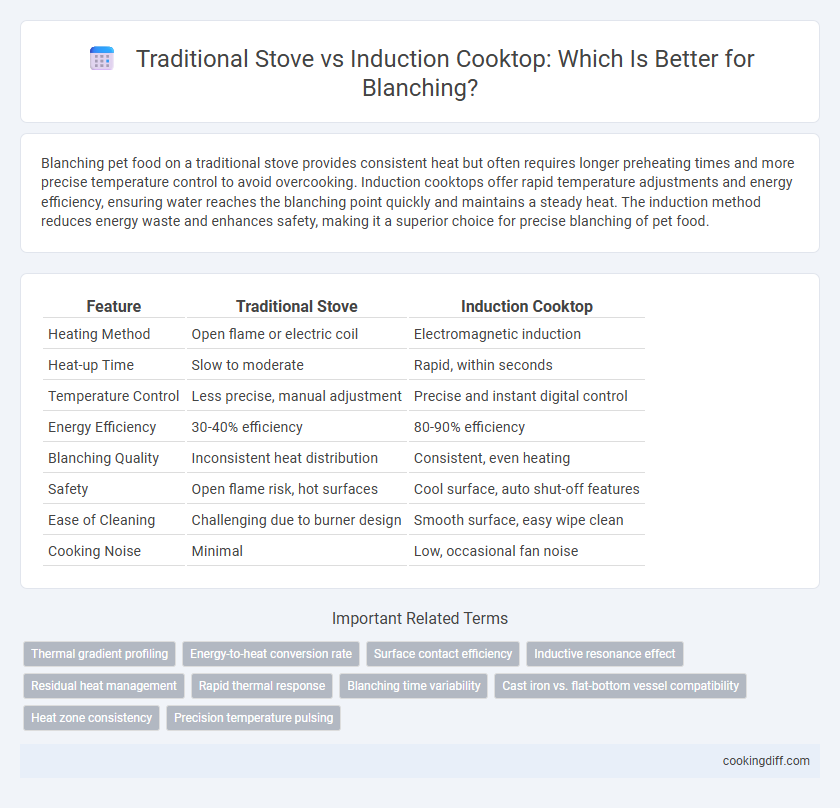 Traditional Stove vs Induction Cooktop: Which Is Better for Blanching?

Blanching pet food on a traditional stove provides consistent heat but often requires longer preheating times and more precise temperature control to avoid overcooking. Induction cooktops offer rapid temperature adjustments and energy efficiency, ensuring water reaches the blanching point quickly and maintains a steady heat. The induction method reduces energy waste and enhances safety, making it a superior choice for precise blanching of pet food.

| Feature | Traditional Stove | Induction Cooktop |
|---|---|---|
| Heating Method | Open flame or electric coil | Electromagnetic induction |
| Heat-up Time | Slow to moderate | Rapid, within seconds |
| Temperature Control | Less precise, manual adjustment | Precise and instant digital control |
| Energy Efficiency | 30-40% efficiency | 80-90% efficiency |
| Blanching Quality | Inconsistent heat distribution | Consistent, even heating |
| Safety | Open flame risk, hot surfaces | Cool surface, auto shut-off features |
| Ease of Cleaning | Challenging due to burner design | Smooth surface, easy wipe clean |
| Cooking Noise | Minimal | Low, occasional fan noise |

Important Related Terms

Thermal gradient profiling
Energy-to-heat conversion rate
Surface contact efficiency
Inductive resonance effect
Residual heat management
Rapid thermal response
Blanching time variability
Cast iron vs. flat-bottom vessel compatibility
Heat zone consistency
Precision temperature pulsing

cookingdiff.com