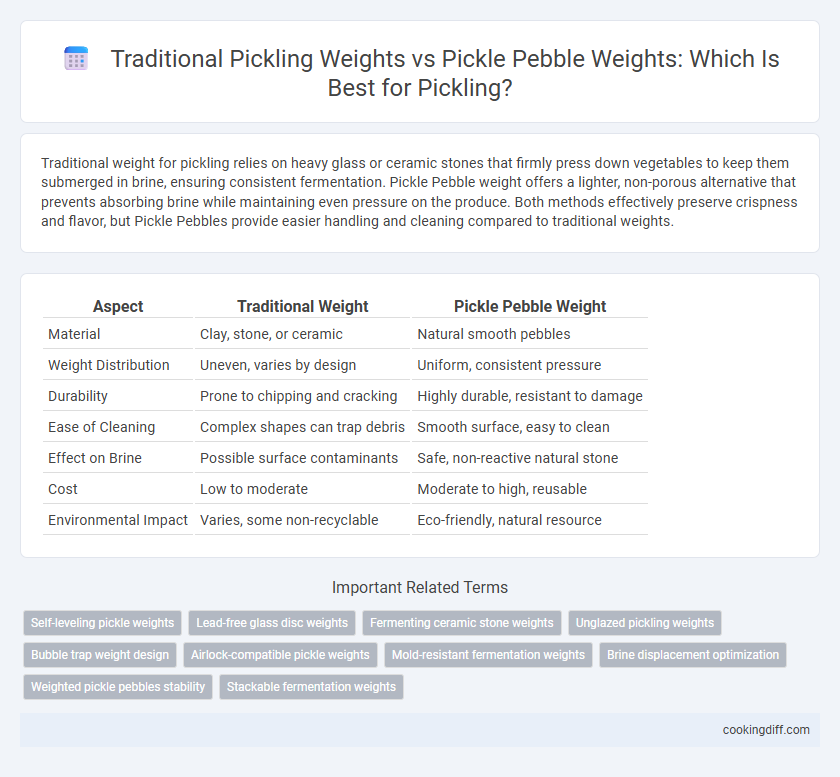 Traditional Pickling Weights vs Pickle Pebble Weights: Which Is Best for Pickling?

Traditional weight for pickling relies on heavy glass or ceramic stones that firmly press down vegetables to keep them submerged in brine, ensuring consistent fermentation. Pickle Pebble weight offers a lighter, non-porous alternative that prevents absorbing brine while maintaining even pressure on the produce. Both methods effectively preserve crispness and flavor, but Pickle Pebbles provide easier handling and cleaning compared to traditional weights.

| Aspect | Traditional Weight | Pickle Pebble Weight |
|---|---|---|
| Material | Clay, stone, or ceramic | Natural smooth pebbles |
| Weight Distribution | Uneven, varies by design | Uniform, consistent pressure |
| Durability | Prone to chipping and cracking | Highly durable, resistant to damage |
| Ease of Cleaning | Complex shapes can trap debris | Smooth surface, easy to clean |
| Effect on Brine | Possible surface contaminants | Safe, non-reactive natural stone |
| Cost | Low to moderate | Moderate to high, reusable |
| Environmental Impact | Varies, some non-recyclable | Eco-friendly, natural resource |

Important Related Terms

Self-leveling pickle weights
Lead-free glass disc weights
Fermenting ceramic stone weights
Unglazed pickling weights
Bubble trap weight design
Airlock-compatible pickle weights
Mold-resistant fermentation weights
Brine displacement optimization
Weighted pickle pebbles stability
Stackable fermentation weights

cookingdiff.com