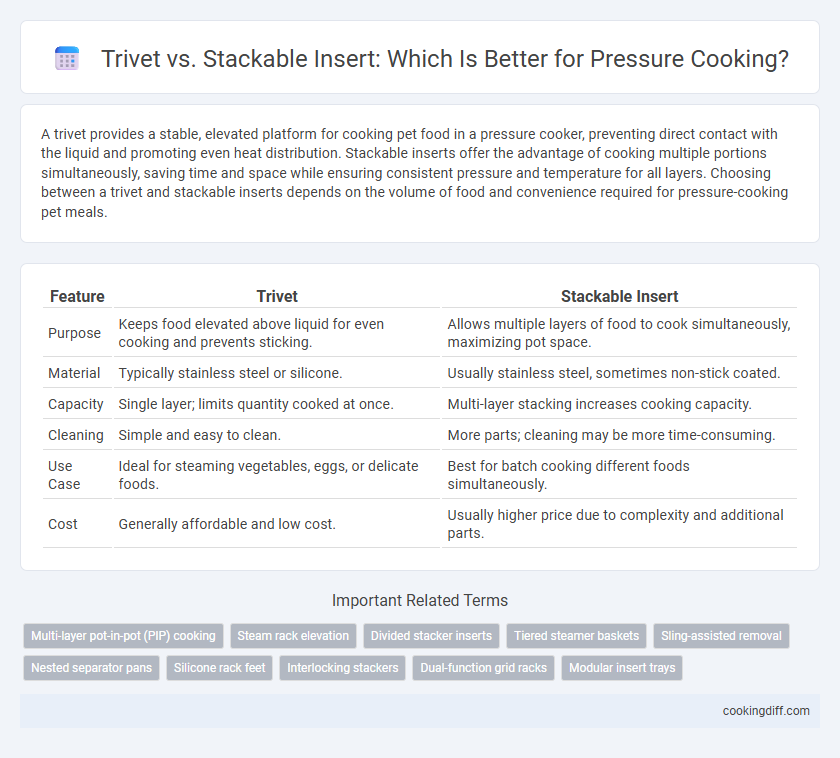 Trivet vs. Stackable Insert: Which Is Better for Pressure Cooking?

A trivet provides a stable, elevated platform for cooking pet food in a pressure cooker, preventing direct contact with the liquid and promoting even heat distribution. Stackable inserts offer the advantage of cooking multiple portions simultaneously, saving time and space while ensuring consistent pressure and temperature for all layers. Choosing between a trivet and stackable inserts depends on the volume of food and convenience required for pressure-cooking pet meals.

| Feature | Trivet | Stackable Insert |
|---|---|---|
| Purpose | Keeps food elevated above liquid for even cooking and prevents sticking. | Allows multiple layers of food to cook simultaneously, maximizing pot space. |
| Material | Typically stainless steel or silicone. | Usually stainless steel, sometimes non-stick coated. |
| Capacity | Single layer; limits quantity cooked at once. | Multi-layer stacking increases cooking capacity. |
| Cleaning | Simple and easy to clean. | More parts; cleaning may be more time-consuming. |
| Use Case | Ideal for steaming vegetables, eggs, or delicate foods. | Best for batch cooking different foods simultaneously. |
| Cost | Generally affordable and low cost. | Usually higher price due to complexity and additional parts. |

Important Related Terms

Multi-layer pot-in-pot (PIP) cooking
Steam rack elevation
Divided stacker inserts
Tiered steamer baskets
Sling-assisted removal
Nested separator pans
Silicone rack feet
Interlocking stackers
Dual-function grid racks
Modular insert trays

cookingdiff.com