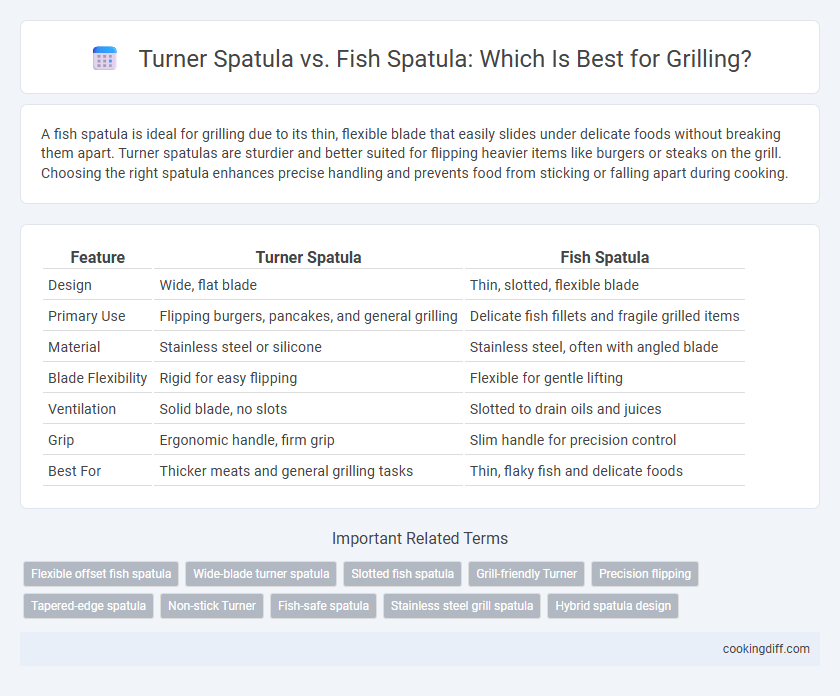 Turner Spatula vs. Fish Spatula: Which Is Best for Grilling?

A fish spatula is ideal for grilling due to its thin, flexible blade that easily slides under delicate foods without breaking them apart. Turner spatulas are sturdier and better suited for flipping heavier items like burgers or steaks on the grill. Choosing the right spatula enhances precise handling and prevents food from sticking or falling apart during cooking.

| Feature | Turner Spatula | Fish Spatula |
|---|---|---|
| Design | Wide, flat blade | Thin, slotted, flexible blade |
| Primary Use | Flipping burgers, pancakes, and general grilling | Delicate fish fillets and fragile grilled items |
| Material | Stainless steel or silicone | Stainless steel, often with angled blade |
| Blade Flexibility | Rigid for easy flipping | Flexible for gentle lifting |
| Ventilation | Solid blade, no slots | Slotted to drain oils and juices |
| Grip | Ergonomic handle, firm grip | Slim handle for precision control |
| Best For | Thicker meats and general grilling tasks | Thin, flaky fish and delicate foods |

Important Related Terms

Flexible offset fish spatula
Wide-blade turner spatula
Slotted fish spatula
Grill-friendly Turner
Precision flipping
Tapered-edge spatula
Non-stick Turner
Fish-safe spatula
Stainless steel grill spatula
Hybrid spatula design

cookingdiff.com