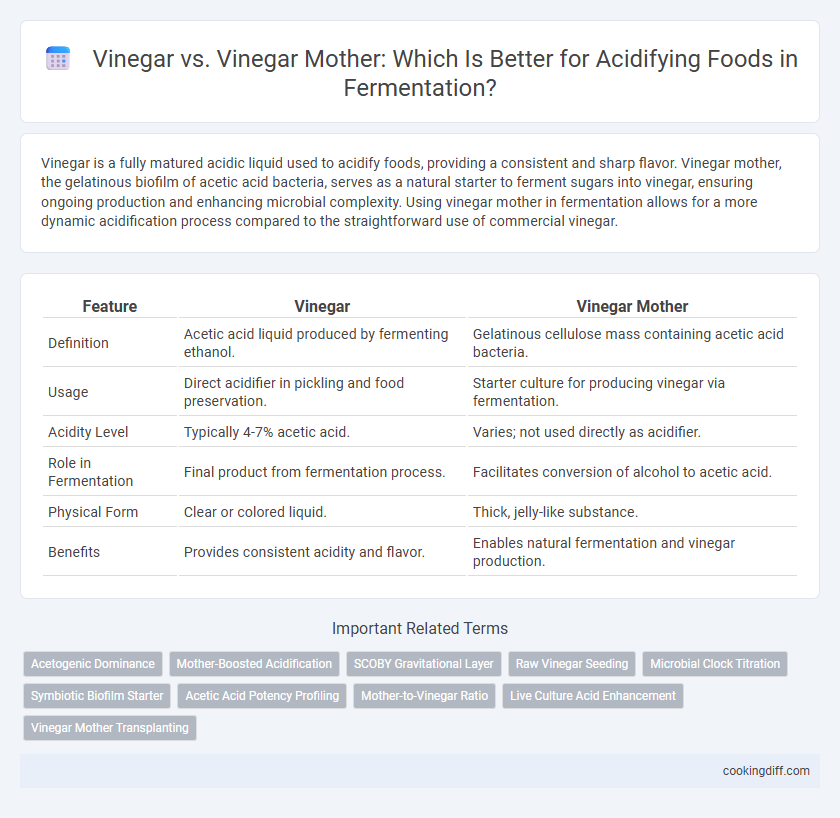 Vinegar vs. Vinegar Mother: Which Is Better for Acidifying Foods in Fermentation?

Vinegar is a fully matured acidic liquid used to acidify foods, providing a consistent and sharp flavor. Vinegar mother, the gelatinous biofilm of acetic acid bacteria, serves as a natural starter to ferment sugars into vinegar, ensuring ongoing production and enhancing microbial complexity. Using vinegar mother in fermentation allows for a more dynamic acidification process compared to the straightforward use of commercial vinegar.

| Feature | Vinegar | Vinegar Mother |
|---|---|---|
| Definition | Acetic acid liquid produced by fermenting ethanol. | Gelatinous cellulose mass containing acetic acid bacteria. |
| Usage | Direct acidifier in pickling and food preservation. | Starter culture for producing vinegar via fermentation. |
| Acidity Level | Typically 4-7% acetic acid. | Varies; not used directly as acidifier. |
| Role in Fermentation | Final product from fermentation process. | Facilitates conversion of alcohol to acetic acid. |
| Physical Form | Clear or colored liquid. | Thick, jelly-like substance. |
| Benefits | Provides consistent acidity and flavor. | Enables natural fermentation and vinegar production. |

Important Related Terms

Acetogenic Dominance
Mother-Boosted Acidification
SCOBY Gravitational Layer
Raw Vinegar Seeding
Microbial Clock Titration
Symbiotic Biofilm Starter
Acetic Acid Potency Profiling
Mother-to-Vinegar Ratio
Live Culture Acid Enhancement
Vinegar Mother Transplanting

cookingdiff.com