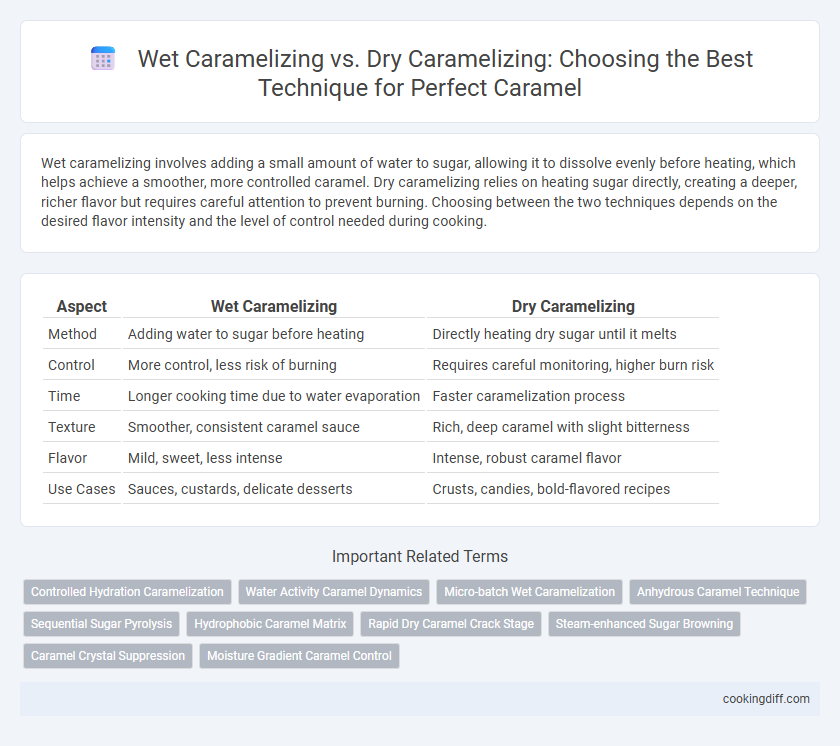 Wet Caramelizing vs. Dry Caramelizing: Choosing the Best Technique for Perfect Caramel

Wet caramelizing involves adding a small amount of water to sugar, allowing it to dissolve evenly before heating, which helps achieve a smoother, more controlled caramel. Dry caramelizing relies on heating sugar directly, creating a deeper, richer flavor but requires careful attention to prevent burning. Choosing between the two techniques depends on the desired flavor intensity and the level of control needed during cooking.

| Aspect | Wet Caramelizing | Dry Caramelizing |
|---|---|---|
| Method | Adding water to sugar before heating | Directly heating dry sugar until it melts |
| Control | More control, less risk of burning | Requires careful monitoring, higher burn risk |
| Time | Longer cooking time due to water evaporation | Faster caramelization process |
| Texture | Smoother, consistent caramel sauce | Rich, deep caramel with slight bitterness |
| Flavor | Mild, sweet, less intense | Intense, robust caramel flavor |
| Use Cases | Sauces, custards, delicate desserts | Crusts, candies, bold-flavored recipes |

Important Related Terms

Controlled Hydration Caramelization
Water Activity Caramel Dynamics
Micro-batch Wet Caramelization
Anhydrous Caramel Technique
Sequential Sugar Pyrolysis
Hydrophobic Caramel Matrix
Rapid Dry Caramel Crack Stage
Steam-enhanced Sugar Browning
Caramel Crystal Suppression
Moisture Gradient Caramel Control

cookingdiff.com