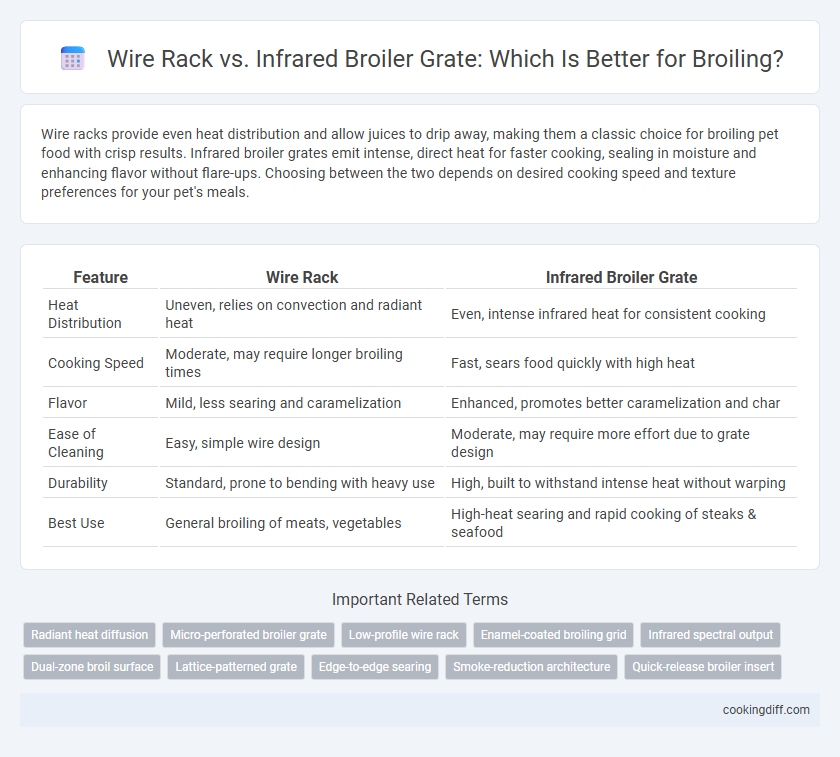 Wire Rack vs. Infrared Broiler Grate: Which Is Better for Broiling?

Wire racks provide even heat distribution and allow juices to drip away, making them a classic choice for broiling pet food with crisp results. Infrared broiler grates emit intense, direct heat for faster cooking, sealing in moisture and enhancing flavor without flare-ups. Choosing between the two depends on desired cooking speed and texture preferences for your pet's meals.

| Feature | Wire Rack | Infrared Broiler Grate |
|---|---|---|
| Heat Distribution | Uneven, relies on convection and radiant heat | Even, intense infrared heat for consistent cooking |
| Cooking Speed | Moderate, may require longer broiling times | Fast, sears food quickly with high heat |
| Flavor | Mild, less searing and caramelization | Enhanced, promotes better caramelization and char |
| Ease of Cleaning | Easy, simple wire design | Moderate, may require more effort due to grate design |
| Durability | Standard, prone to bending with heavy use | High, built to withstand intense heat without warping |
| Best Use | General broiling of meats, vegetables | High-heat searing and rapid cooking of steaks & seafood |

Important Related Terms

Radiant heat diffusion
Micro-perforated broiler grate
Low-profile wire rack
Enamel-coated broiling grid
Infrared spectral output
Dual-zone broil surface
Lattice-patterned grate
Edge-to-edge searing
Smoke-reduction architecture
Quick-release broiler insert

cookingdiff.com