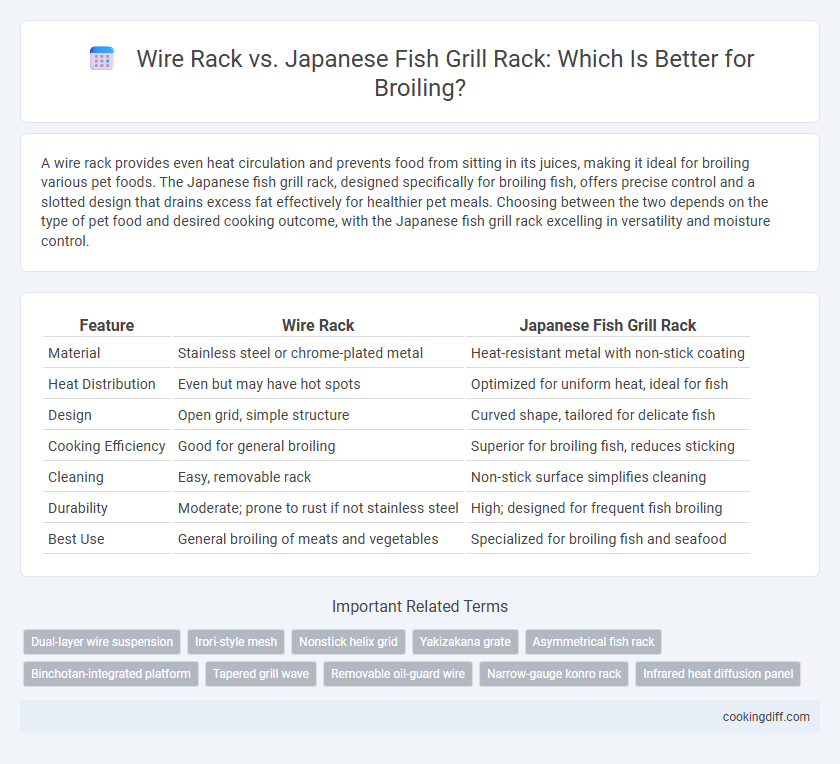 Wire Rack vs. Japanese Fish Grill Rack: Which Is Better for Broiling?

A wire rack provides even heat circulation and prevents food from sitting in its juices, making it ideal for broiling various pet foods. The Japanese fish grill rack, designed specifically for broiling fish, offers precise control and a slotted design that drains excess fat effectively for healthier pet meals. Choosing between the two depends on the type of pet food and desired cooking outcome, with the Japanese fish grill rack excelling in versatility and moisture control.

| Feature | Wire Rack | Japanese Fish Grill Rack |
|---|---|---|
| Material | Stainless steel or chrome-plated metal | Heat-resistant metal with non-stick coating |
| Heat Distribution | Even but may have hot spots | Optimized for uniform heat, ideal for fish |
| Design | Open grid, simple structure | Curved shape, tailored for delicate fish |
| Cooking Efficiency | Good for general broiling | Superior for broiling fish, reduces sticking |
| Cleaning | Easy, removable rack | Non-stick surface simplifies cleaning |
| Durability | Moderate; prone to rust if not stainless steel | High; designed for frequent fish broiling |
| Best Use | General broiling of meats and vegetables | Specialized for broiling fish and seafood |

Important Related Terms

Dual-layer wire suspension
Irori-style mesh
Nonstick helix grid
Yakizakana grate
Asymmetrical fish rack
Binchotan-integrated platform
Tapered grill wave
Removable oil-guard wire
Narrow-gauge konro rack
Infrared heat diffusion panel

cookingdiff.com