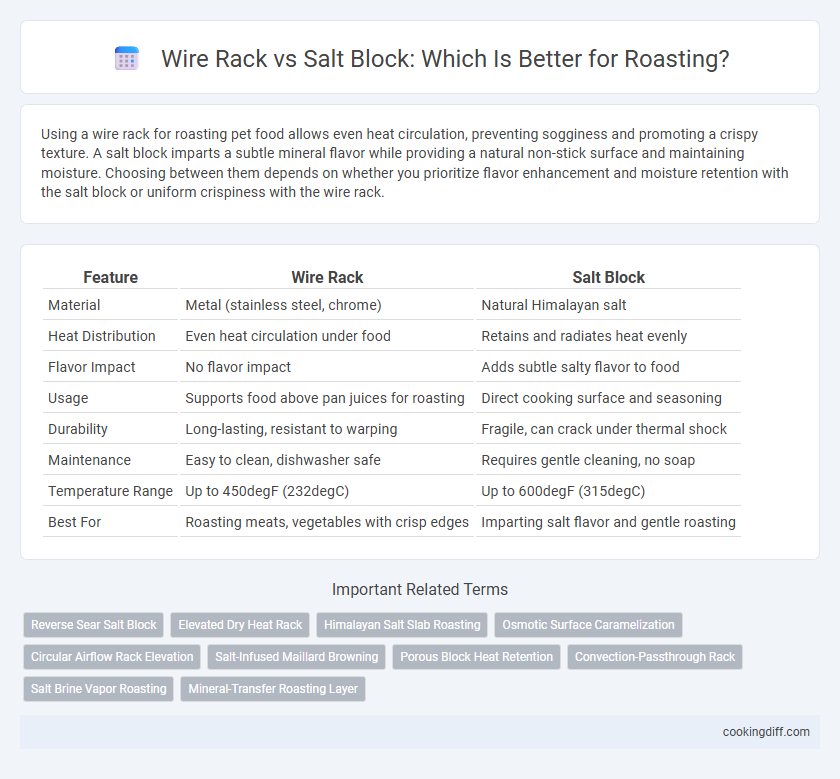 Wire Rack vs Salt Block: Which Is Better for Roasting?

Using a wire rack for roasting pet food allows even heat circulation, preventing sogginess and promoting a crispy texture. A salt block imparts a subtle mineral flavor while providing a natural non-stick surface and maintaining moisture. Choosing between them depends on whether you prioritize flavor enhancement and moisture retention with the salt block or uniform crispiness with the wire rack.

| Feature | Wire Rack | Salt Block |
|---|---|---|
| Material | Metal (stainless steel, chrome) | Natural Himalayan salt |
| Heat Distribution | Even heat circulation under food | Retains and radiates heat evenly |
| Flavor Impact | No flavor impact | Adds subtle salty flavor to food |
| Usage | Supports food above pan juices for roasting | Direct cooking surface and seasoning |
| Durability | Long-lasting, resistant to warping | Fragile, can crack under thermal shock |
| Maintenance | Easy to clean, dishwasher safe | Requires gentle cleaning, no soap |
| Temperature Range | Up to 450degF (232degC) | Up to 600degF (315degC) |
| Best For | Roasting meats, vegetables with crisp edges | Imparting salt flavor and gentle roasting |

Important Related Terms

Reverse Sear Salt Block
Elevated Dry Heat Rack
Himalayan Salt Slab Roasting
Osmotic Surface Caramelization
Circular Airflow Rack Elevation
Salt-Infused Maillard Browning
Porous Block Heat Retention
Convection-Passthrough Rack
Salt Brine Vapor Roasting
Mineral-Transfer Roasting Layer

cookingdiff.com