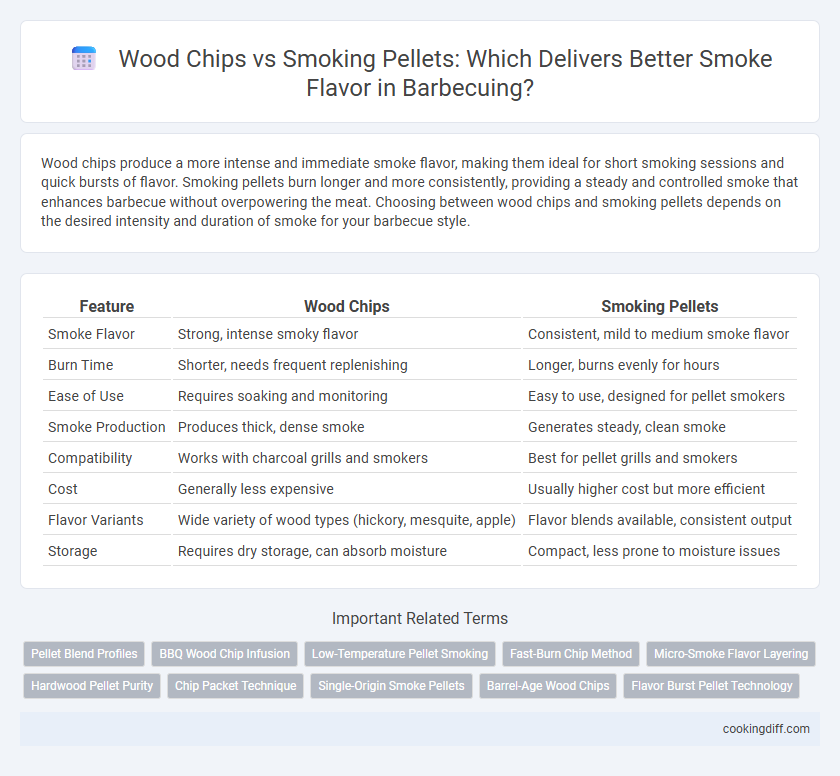 Wood Chips vs Smoking Pellets: Which Delivers Better Smoke Flavor in Barbecuing?

Wood chips produce a more intense and immediate smoke flavor, making them ideal for short smoking sessions and quick bursts of flavor. Smoking pellets burn longer and more consistently, providing a steady and controlled smoke that enhances barbecue without overpowering the meat. Choosing between wood chips and smoking pellets depends on the desired intensity and duration of smoke for your barbecue style.

| Feature | Wood Chips | Smoking Pellets |
|---|---|---|
| Smoke Flavor | Strong, intense smoky flavor | Consistent, mild to medium smoke flavor |
| Burn Time | Shorter, needs frequent replenishing | Longer, burns evenly for hours |
| Ease of Use | Requires soaking and monitoring | Easy to use, designed for pellet smokers |
| Smoke Production | Produces thick, dense smoke | Generates steady, clean smoke |
| Compatibility | Works with charcoal grills and smokers | Best for pellet grills and smokers |
| Cost | Generally less expensive | Usually higher cost but more efficient |
| Flavor Variants | Wide variety of wood types (hickory, mesquite, apple) | Flavor blends available, consistent output |
| Storage | Requires dry storage, can absorb moisture | Compact, less prone to moisture issues |

Important Related Terms

Pellet Blend Profiles
BBQ Wood Chip Infusion
Low-Temperature Pellet Smoking
Fast-Burn Chip Method
Micro-Smoke Flavor Layering
Hardwood Pellet Purity
Chip Packet Technique
Single-Origin Smoke Pellets
Barrel-Age Wood Chips
Flavor Burst Pellet Technology

cookingdiff.com