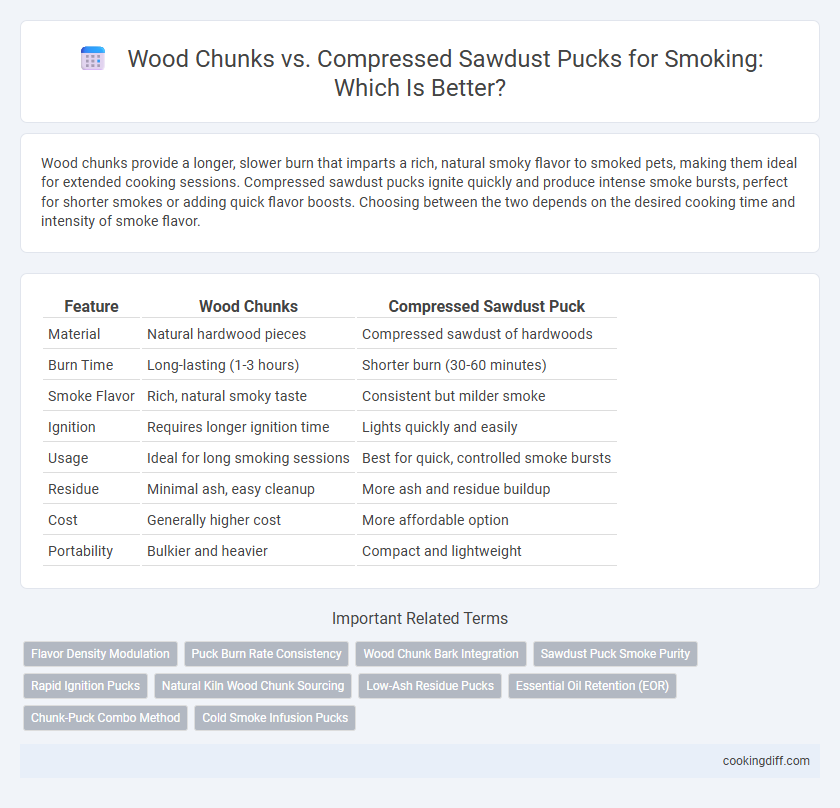 Wood Chunks vs. Compressed Sawdust Pucks for Smoking: Which Is Better?

Wood chunks provide a longer, slower burn that imparts a rich, natural smoky flavor to smoked pets, making them ideal for extended cooking sessions. Compressed sawdust pucks ignite quickly and produce intense smoke bursts, perfect for shorter smokes or adding quick flavor boosts. Choosing between the two depends on the desired cooking time and intensity of smoke flavor.

| Feature | Wood Chunks | Compressed Sawdust Puck |
|---|---|---|
| Material | Natural hardwood pieces | Compressed sawdust of hardwoods |
| Burn Time | Long-lasting (1-3 hours) | Shorter burn (30-60 minutes) |
| Smoke Flavor | Rich, natural smoky taste | Consistent but milder smoke |
| Ignition | Requires longer ignition time | Lights quickly and easily |
| Usage | Ideal for long smoking sessions | Best for quick, controlled smoke bursts |
| Residue | Minimal ash, easy cleanup | More ash and residue buildup |
| Cost | Generally higher cost | More affordable option |
| Portability | Bulkier and heavier | Compact and lightweight |

Important Related Terms

Flavor Density Modulation
Puck Burn Rate Consistency
Wood Chunk Bark Integration
Sawdust Puck Smoke Purity
Rapid Ignition Pucks
Natural Kiln Wood Chunk Sourcing
Low-Ash Residue Pucks
Essential Oil Retention (EOR)
Chunk-Puck Combo Method
Cold Smoke Infusion Pucks

cookingdiff.com