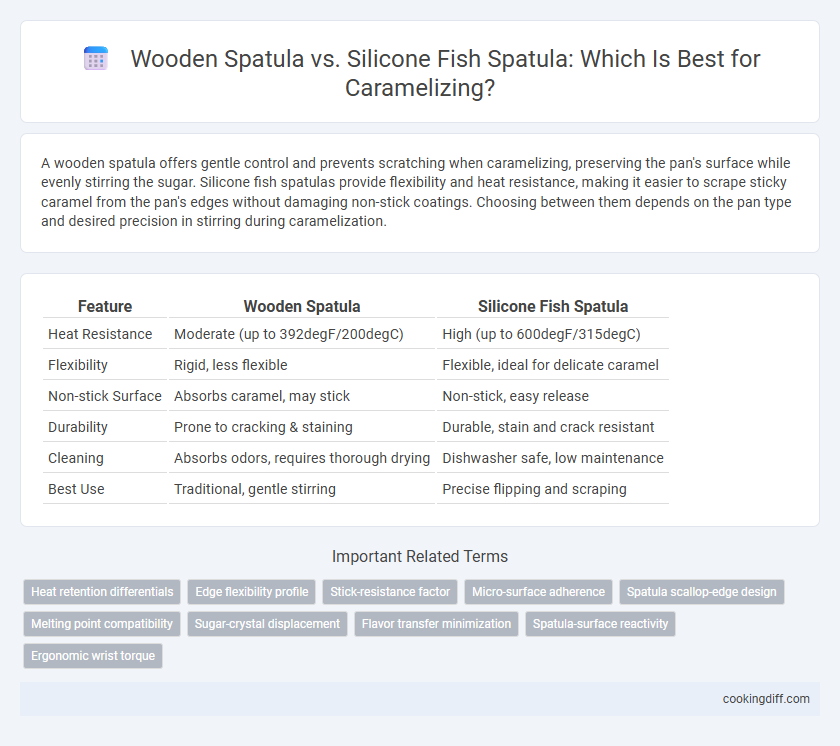 Wooden Spatula vs. Silicone Fish Spatula: Which Is Best for Caramelizing?

A wooden spatula offers gentle control and prevents scratching when caramelizing, preserving the pan's surface while evenly stirring the sugar. Silicone fish spatulas provide flexibility and heat resistance, making it easier to scrape sticky caramel from the pan's edges without damaging non-stick coatings. Choosing between them depends on the pan type and desired precision in stirring during caramelization.

| Feature | Wooden Spatula | Silicone Fish Spatula |
|---|---|---|
| Heat Resistance | Moderate (up to 392degF/200degC) | High (up to 600degF/315degC) |
| Flexibility | Rigid, less flexible | Flexible, ideal for delicate caramel |
| Non-stick Surface | Absorbs caramel, may stick | Non-stick, easy release |
| Durability | Prone to cracking & staining | Durable, stain and crack resistant |
| Cleaning | Absorbs odors, requires thorough drying | Dishwasher safe, low maintenance |
| Best Use | Traditional, gentle stirring | Precise flipping and scraping |

Important Related Terms

Heat retention differentials
Edge flexibility profile
Stick-resistance factor
Micro-surface adherence
Spatula scallop-edge design
Melting point compatibility
Sugar-crystal displacement
Flavor transfer minimization
Spatula-surface reactivity
Ergonomic wrist torque

cookingdiff.com