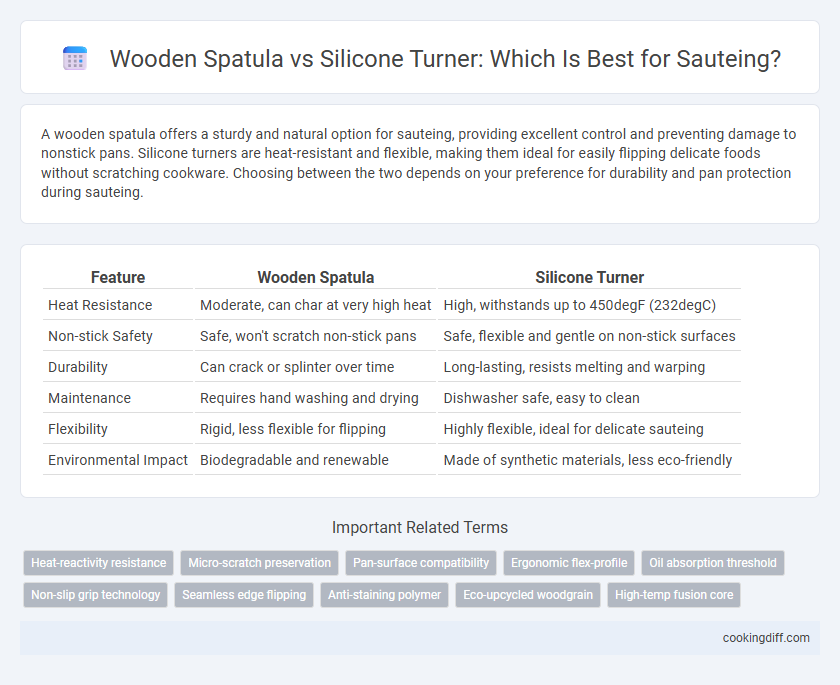 Wooden Spatula vs Silicone Turner: Which Is Best for Sauteing?

A wooden spatula offers a sturdy and natural option for sauteing, providing excellent control and preventing damage to nonstick pans. Silicone turners are heat-resistant and flexible, making them ideal for easily flipping delicate foods without scratching cookware. Choosing between the two depends on your preference for durability and pan protection during sauteing.

| Feature | Wooden Spatula | Silicone Turner |
|---|---|---|
| Heat Resistance | Moderate, can char at very high heat | High, withstands up to 450degF (232degC) |
| Non-stick Safety | Safe, won't scratch non-stick pans | Safe, flexible and gentle on non-stick surfaces |
| Durability | Can crack or splinter over time | Long-lasting, resists melting and warping |
| Maintenance | Requires hand washing and drying | Dishwasher safe, easy to clean |
| Flexibility | Rigid, less flexible for flipping | Highly flexible, ideal for delicate sauteing |
| Environmental Impact | Biodegradable and renewable | Made of synthetic materials, less eco-friendly |

Important Related Terms

Heat-reactivity resistance
Micro-scratch preservation
Pan-surface compatibility
Ergonomic flex-profile
Oil absorption threshold
Non-slip grip technology
Seamless edge flipping
Anti-staining polymer
Eco-upcycled woodgrain
High-temp fusion core

cookingdiff.com