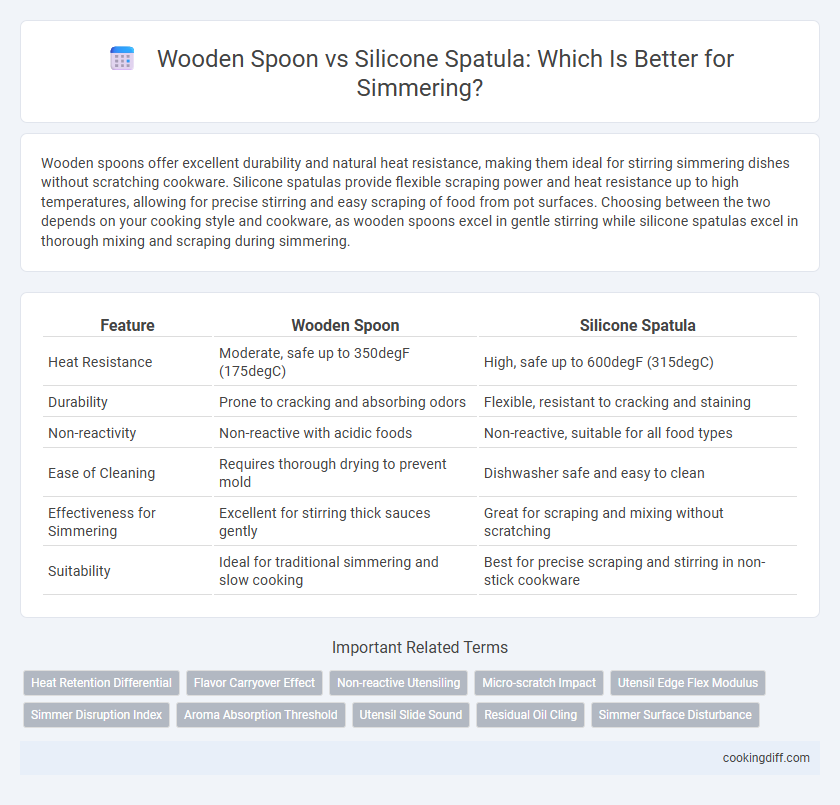 Wooden Spoon vs Silicone Spatula: Which Is Better for Simmering?

Wooden spoons offer excellent durability and natural heat resistance, making them ideal for stirring simmering dishes without scratching cookware. Silicone spatulas provide flexible scraping power and heat resistance up to high temperatures, allowing for precise stirring and easy scraping of food from pot surfaces. Choosing between the two depends on your cooking style and cookware, as wooden spoons excel in gentle stirring while silicone spatulas excel in thorough mixing and scraping during simmering.

| Feature | Wooden Spoon | Silicone Spatula |
|---|---|---|
| Heat Resistance | Moderate, safe up to 350degF (175degC) | High, safe up to 600degF (315degC) |
| Durability | Prone to cracking and absorbing odors | Flexible, resistant to cracking and staining |
| Non-reactivity | Non-reactive with acidic foods | Non-reactive, suitable for all food types |
| Ease of Cleaning | Requires thorough drying to prevent mold | Dishwasher safe and easy to clean |
| Effectiveness for Simmering | Excellent for stirring thick sauces gently | Great for scraping and mixing without scratching |
| Suitability | Ideal for traditional simmering and slow cooking | Best for precise scraping and stirring in non-stick cookware |

Important Related Terms

Heat Retention Differential
Flavor Carryover Effect
Non-reactive Utensiling
Micro-scratch Impact
Utensil Edge Flex Modulus
Simmer Disruption Index
Aroma Absorption Threshold
Utensil Slide Sound
Residual Oil Cling
Simmer Surface Disturbance

cookingdiff.com