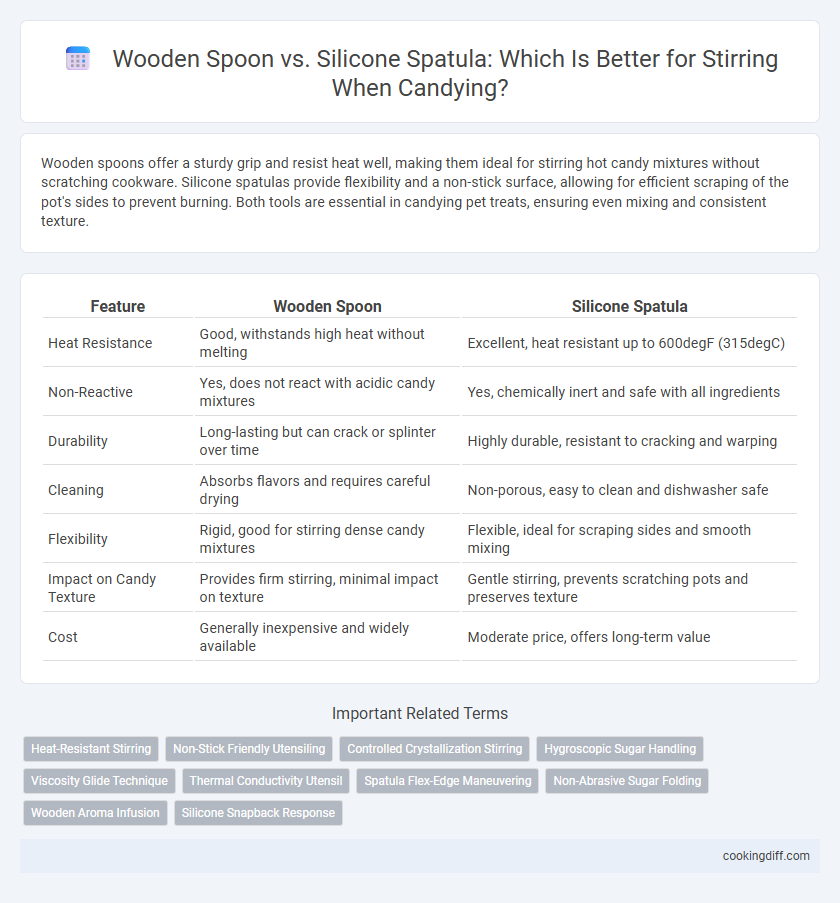 Wooden Spoon vs. Silicone Spatula: Which Is Better for Stirring When Candying?

Wooden spoons offer a sturdy grip and resist heat well, making them ideal for stirring hot candy mixtures without scratching cookware. Silicone spatulas provide flexibility and a non-stick surface, allowing for efficient scraping of the pot's sides to prevent burning. Both tools are essential in candying pet treats, ensuring even mixing and consistent texture.

| Feature | Wooden Spoon | Silicone Spatula |
|---|---|---|
| Heat Resistance | Good, withstands high heat without melting | Excellent, heat resistant up to 600degF (315degC) |
| Non-Reactive | Yes, does not react with acidic candy mixtures | Yes, chemically inert and safe with all ingredients |
| Durability | Long-lasting but can crack or splinter over time | Highly durable, resistant to cracking and warping |
| Cleaning | Absorbs flavors and requires careful drying | Non-porous, easy to clean and dishwasher safe |
| Flexibility | Rigid, good for stirring dense candy mixtures | Flexible, ideal for scraping sides and smooth mixing |
| Impact on Candy Texture | Provides firm stirring, minimal impact on texture | Gentle stirring, prevents scratching pots and preserves texture |
| Cost | Generally inexpensive and widely available | Moderate price, offers long-term value |

Important Related Terms

Heat-Resistant Stirring
Non-Stick Friendly Utensiling
Controlled Crystallization Stirring
Hygroscopic Sugar Handling
Viscosity Glide Technique
Thermal Conductivity Utensil
Spatula Flex-Edge Maneuvering
Non-Abrasive Sugar Folding
Wooden Aroma Infusion
Silicone Snapback Response

cookingdiff.com