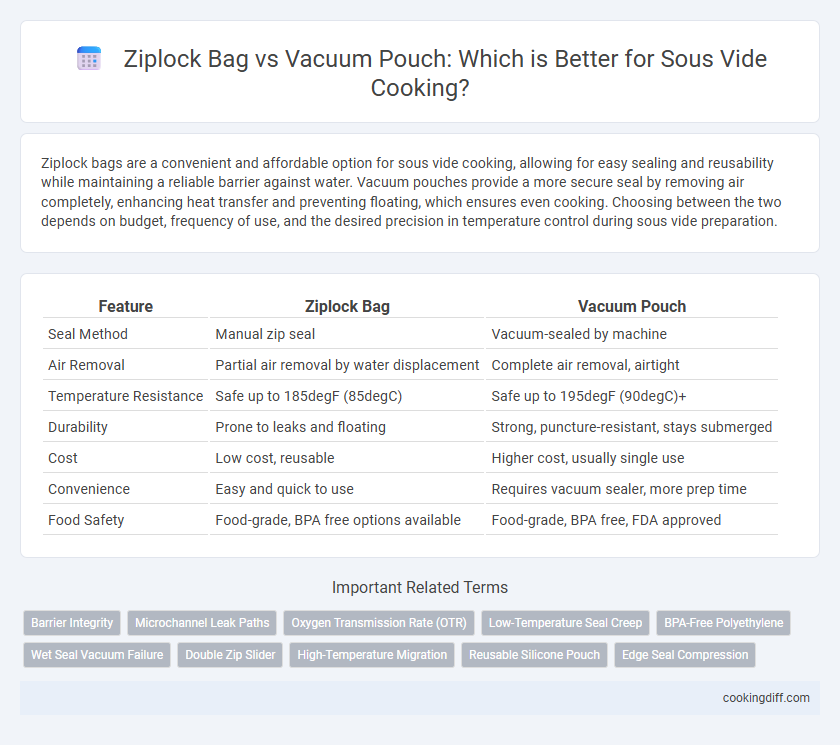 Ziplock Bag vs Vacuum Pouch: Which is Better for Sous Vide Cooking?

Ziplock bags are a convenient and affordable option for sous vide cooking, allowing for easy sealing and reusability while maintaining a reliable barrier against water. Vacuum pouches provide a more secure seal by removing air completely, enhancing heat transfer and preventing floating, which ensures even cooking. Choosing between the two depends on budget, frequency of use, and the desired precision in temperature control during sous vide preparation.

| Feature | Ziplock Bag | Vacuum Pouch |
|---|---|---|
| Seal Method | Manual zip seal | Vacuum-sealed by machine |
| Air Removal | Partial air removal by water displacement | Complete air removal, airtight |
| Temperature Resistance | Safe up to 185degF (85degC) | Safe up to 195degF (90degC)+ |
| Durability | Prone to leaks and floating | Strong, puncture-resistant, stays submerged |
| Cost | Low cost, reusable | Higher cost, usually single use |
| Convenience | Easy and quick to use | Requires vacuum sealer, more prep time |
| Food Safety | Food-grade, BPA free options available | Food-grade, BPA free, FDA approved |

Important Related Terms

Barrier Integrity
Microchannel Leak Paths
Oxygen Transmission Rate (OTR)
Low-Temperature Seal Creep
BPA-Free Polyethylene
Wet Seal Vacuum Failure
Double Zip Slider
High-Temperature Migration
Reusable Silicone Pouch
Edge Seal Compression

cookingdiff.com