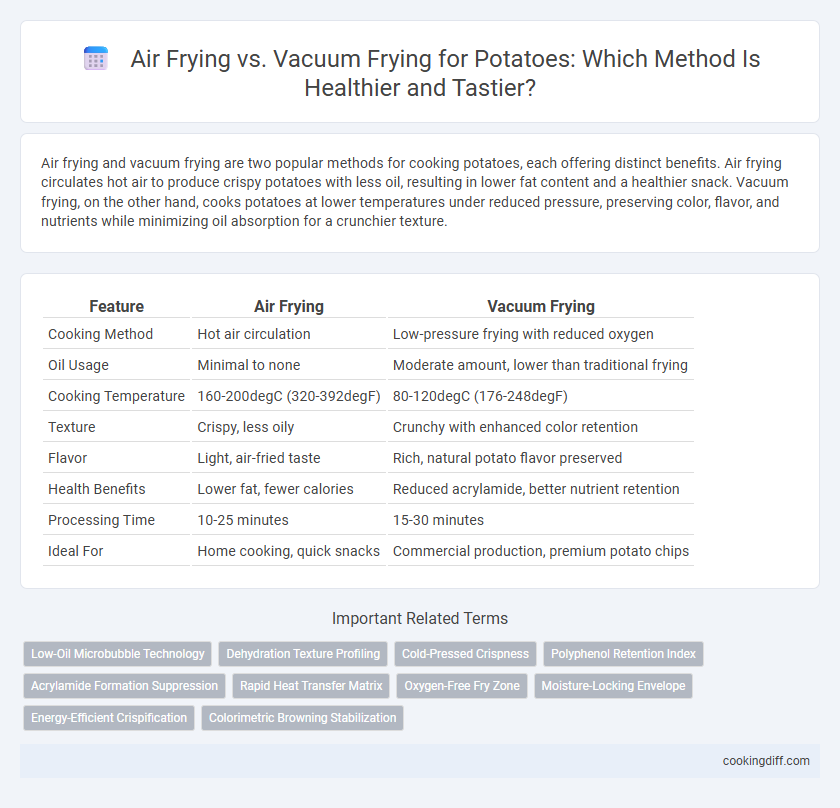 Air Frying vs. Vacuum Frying for Potatoes: Which Method Is Healthier and Tastier?

Air frying and vacuum frying are two popular methods for cooking potatoes, each offering distinct benefits. Air frying circulates hot air to produce crispy potatoes with less oil, resulting in lower fat content and a healthier snack. Vacuum frying, on the other hand, cooks potatoes at lower temperatures under reduced pressure, preserving color, flavor, and nutrients while minimizing oil absorption for a crunchier texture.

| Feature | Air Frying | Vacuum Frying |
|---|---|---|
| Cooking Method | Hot air circulation | Low-pressure frying with reduced oxygen |
| Oil Usage | Minimal to none | Moderate amount, lower than traditional frying |
| Cooking Temperature | 160-200degC (320-392degF) | 80-120degC (176-248degF) |
| Texture | Crispy, less oily | Crunchy with enhanced color retention |
| Flavor | Light, air-fried taste | Rich, natural potato flavor preserved |
| Health Benefits | Lower fat, fewer calories | Reduced acrylamide, better nutrient retention |
| Processing Time | 10-25 minutes | 15-30 minutes |
| Ideal For | Home cooking, quick snacks | Commercial production, premium potato chips |

Important Related Terms

Low-Oil Microbubble Technology
Dehydration Texture Profiling
Cold-Pressed Crispness
Polyphenol Retention Index
Acrylamide Formation Suppression
Rapid Heat Transfer Matrix
Oxygen-Free Fry Zone
Moisture-Locking Envelope
Energy-Efficient Crispification
Colorimetric Browning Stabilization

cookingdiff.com