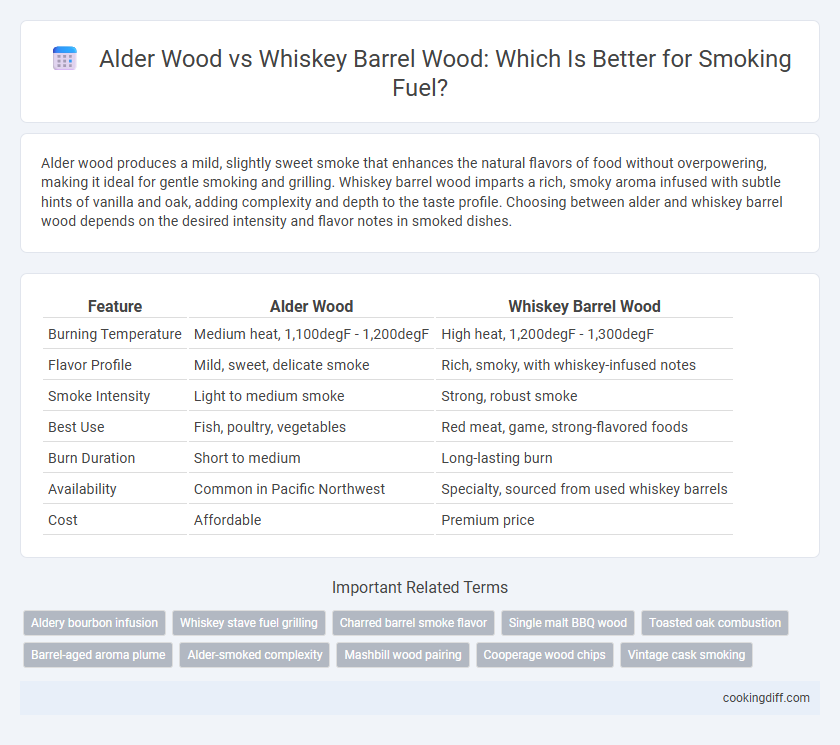 Alder Wood vs Whiskey Barrel Wood: Which Is Better for Smoking Fuel?

Alder wood produces a mild, slightly sweet smoke that enhances the natural flavors of food without overpowering, making it ideal for gentle smoking and grilling. Whiskey barrel wood imparts a rich, smoky aroma infused with subtle hints of vanilla and oak, adding complexity and depth to the taste profile. Choosing between alder and whiskey barrel wood depends on the desired intensity and flavor notes in smoked dishes.

| Feature | Alder Wood | Whiskey Barrel Wood |
|---|---|---|
| Burning Temperature | Medium heat, 1,100degF - 1,200degF | High heat, 1,200degF - 1,300degF |
| Flavor Profile | Mild, sweet, delicate smoke | Rich, smoky, with whiskey-infused notes |
| Smoke Intensity | Light to medium smoke | Strong, robust smoke |
| Best Use | Fish, poultry, vegetables | Red meat, game, strong-flavored foods |
| Burn Duration | Short to medium | Long-lasting burn |
| Availability | Common in Pacific Northwest | Specialty, sourced from used whiskey barrels |
| Cost | Affordable | Premium price |

Important Related Terms

Aldery bourbon infusion
Whiskey stave fuel grilling
Charred barrel smoke flavor
Single malt BBQ wood
Toasted oak combustion
Barrel-aged aroma plume
Alder-smoked complexity
Mashbill wood pairing
Cooperage wood chips
Vintage cask smoking

cookingdiff.com