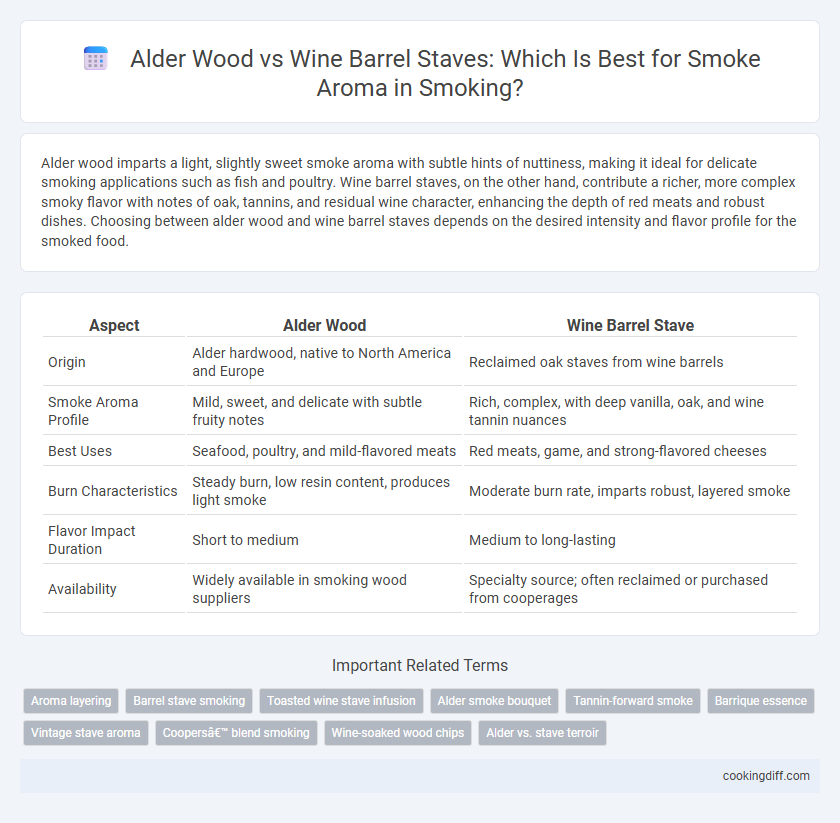 Alder Wood vs Wine Barrel Staves: Which Is Best for Smoke Aroma in Smoking?

Alder wood imparts a light, slightly sweet smoke aroma with subtle hints of nuttiness, making it ideal for delicate smoking applications such as fish and poultry. Wine barrel staves, on the other hand, contribute a richer, more complex smoky flavor with notes of oak, tannins, and residual wine character, enhancing the depth of red meats and robust dishes. Choosing between alder wood and wine barrel staves depends on the desired intensity and flavor profile for the smoked food.

| Aspect | Alder Wood | Wine Barrel Stave |
|---|---|---|
| Origin | Alder hardwood, native to North America and Europe | Reclaimed oak staves from wine barrels |
| Smoke Aroma Profile | Mild, sweet, and delicate with subtle fruity notes | Rich, complex, with deep vanilla, oak, and wine tannin nuances |
| Best Uses | Seafood, poultry, and mild-flavored meats | Red meats, game, and strong-flavored cheeses |
| Burn Characteristics | Steady burn, low resin content, produces light smoke | Moderate burn rate, imparts robust, layered smoke |
| Flavor Impact Duration | Short to medium | Medium to long-lasting |
| Availability | Widely available in smoking wood suppliers | Specialty source; often reclaimed or purchased from cooperages |

Important Related Terms

Aroma layering
Barrel stave smoking
Toasted wine stave infusion
Alder smoke bouquet
Tannin-forward smoke
Barrique essence
Vintage stave aroma
Coopersâ€™ blend smoking
Wine-soaked wood chips
Alder vs. stave terroir

cookingdiff.com