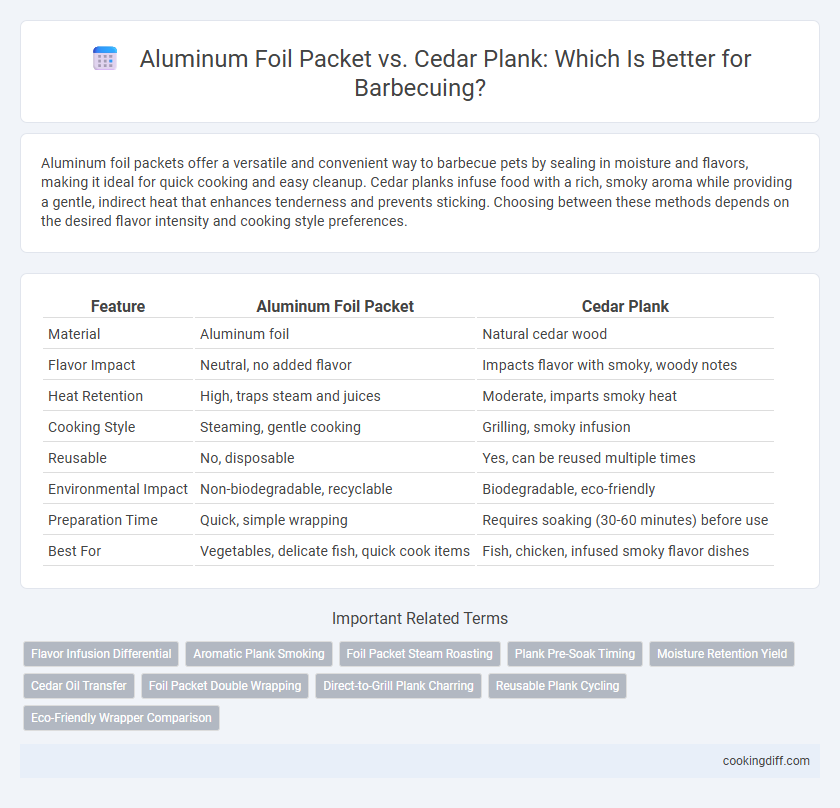 Aluminum Foil Packet vs. Cedar Plank: Which Is Better for Barbecuing?

Aluminum foil packets offer a versatile and convenient way to barbecue pets by sealing in moisture and flavors, making it ideal for quick cooking and easy cleanup. Cedar planks infuse food with a rich, smoky aroma while providing a gentle, indirect heat that enhances tenderness and prevents sticking. Choosing between these methods depends on the desired flavor intensity and cooking style preferences.

| Feature | Aluminum Foil Packet | Cedar Plank |
|---|---|---|
| Material | Aluminum foil | Natural cedar wood |
| Flavor Impact | Neutral, no added flavor | Impacts flavor with smoky, woody notes |
| Heat Retention | High, traps steam and juices | Moderate, imparts smoky heat |
| Cooking Style | Steaming, gentle cooking | Grilling, smoky infusion |
| Reusable | No, disposable | Yes, can be reused multiple times |
| Environmental Impact | Non-biodegradable, recyclable | Biodegradable, eco-friendly |
| Preparation Time | Quick, simple wrapping | Requires soaking (30-60 minutes) before use |
| Best For | Vegetables, delicate fish, quick cook items | Fish, chicken, infused smoky flavor dishes |

Important Related Terms

Flavor Infusion Differential
Aromatic Plank Smoking
Foil Packet Steam Roasting
Plank Pre-Soak Timing
Moisture Retention Yield
Cedar Oil Transfer
Foil Packet Double Wrapping
Direct-to-Grill Plank Charring
Reusable Plank Cycling
Eco-Friendly Wrapper Comparison

cookingdiff.com