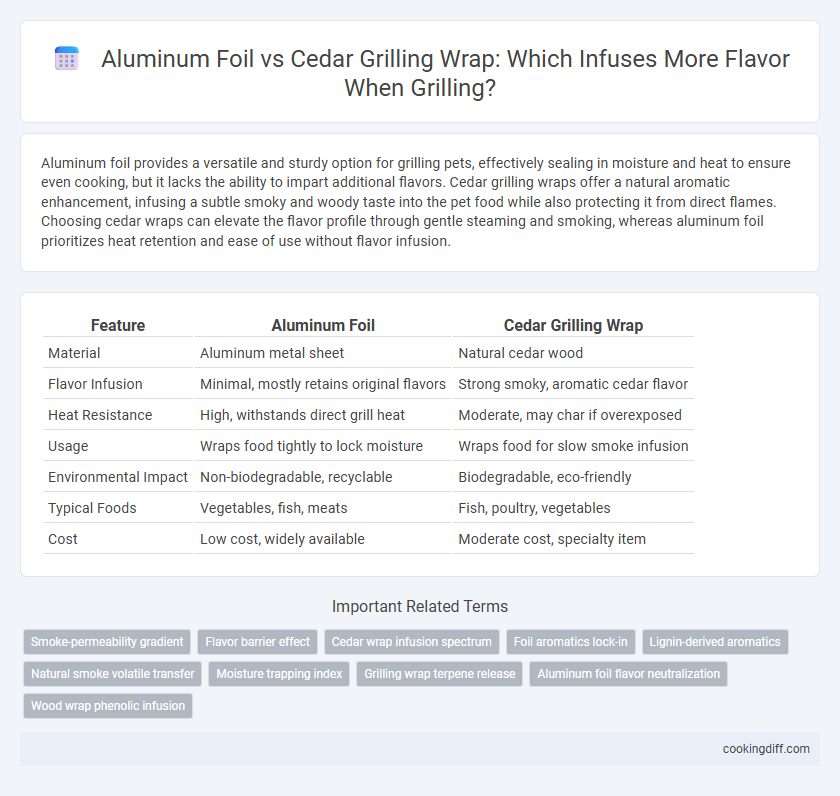 Aluminum Foil vs Cedar Grilling Wrap: Which Infuses More Flavor When Grilling?

Aluminum foil provides a versatile and sturdy option for grilling pets, effectively sealing in moisture and heat to ensure even cooking, but it lacks the ability to impart additional flavors. Cedar grilling wraps offer a natural aromatic enhancement, infusing a subtle smoky and woody taste into the pet food while also protecting it from direct flames. Choosing cedar wraps can elevate the flavor profile through gentle steaming and smoking, whereas aluminum foil prioritizes heat retention and ease of use without flavor infusion.

| Feature | Aluminum Foil | Cedar Grilling Wrap |
|---|---|---|
| Material | Aluminum metal sheet | Natural cedar wood |
| Flavor Infusion | Minimal, mostly retains original flavors | Strong smoky, aromatic cedar flavor |
| Heat Resistance | High, withstands direct grill heat | Moderate, may char if overexposed |
| Usage | Wraps food tightly to lock moisture | Wraps food for slow smoke infusion |
| Environmental Impact | Non-biodegradable, recyclable | Biodegradable, eco-friendly |
| Typical Foods | Vegetables, fish, meats | Fish, poultry, vegetables |
| Cost | Low cost, widely available | Moderate cost, specialty item |

Important Related Terms

Smoke-permeability gradient
Flavor barrier effect
Cedar wrap infusion spectrum
Foil aromatics lock-in
Lignin-derived aromatics
Natural smoke volatile transfer
Moisture trapping index
Grilling wrap terpene release
Aluminum foil flavor neutralization
Wood wrap phenolic infusion

cookingdiff.com