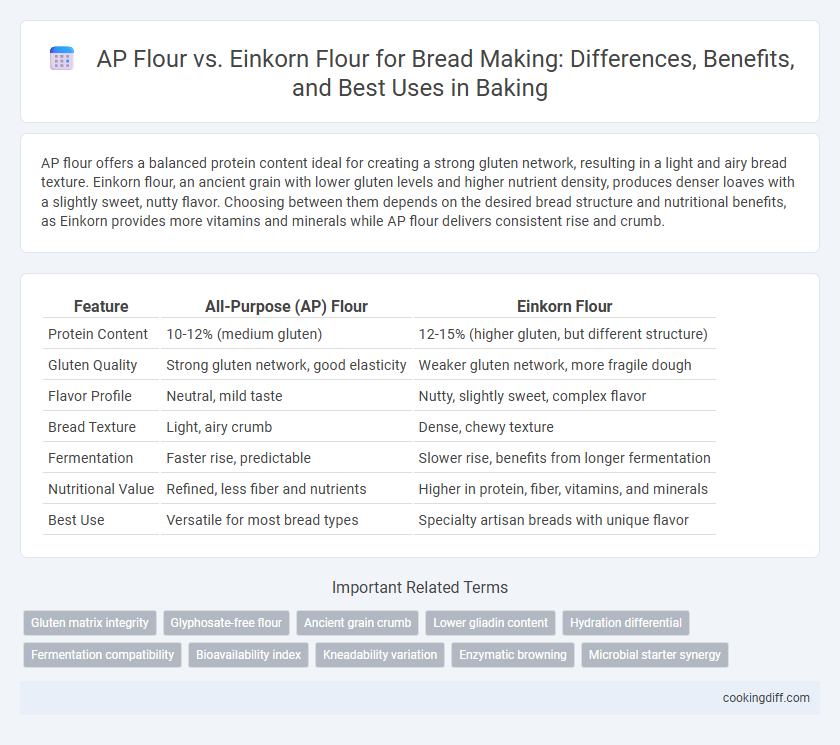 AP Flour vs. Einkorn Flour for Bread Making: Differences, Benefits, and Best Uses in Baking

AP flour offers a balanced protein content ideal for creating a strong gluten network, resulting in a light and airy bread texture. Einkorn flour, an ancient grain with lower gluten levels and higher nutrient density, produces denser loaves with a slightly sweet, nutty flavor. Choosing between them depends on the desired bread structure and nutritional benefits, as Einkorn provides more vitamins and minerals while AP flour delivers consistent rise and crumb.

| Feature | All-Purpose (AP) Flour | Einkorn Flour |
|---|---|---|
| Protein Content | 10-12% (medium gluten) | 12-15% (higher gluten, but different structure) |
| Gluten Quality | Strong gluten network, good elasticity | Weaker gluten network, more fragile dough |
| Flavor Profile | Neutral, mild taste | Nutty, slightly sweet, complex flavor |
| Bread Texture | Light, airy crumb | Dense, chewy texture |
| Fermentation | Faster rise, predictable | Slower rise, benefits from longer fermentation |
| Nutritional Value | Refined, less fiber and nutrients | Higher in protein, fiber, vitamins, and minerals |
| Best Use | Versatile for most bread types | Specialty artisan breads with unique flavor |

Important Related Terms

Gluten matrix integrity
Glyphosate-free flour
Ancient grain crumb
Lower gliadin content
Hydration differential
Fermentation compatibility
Bioavailability index
Kneadability variation
Enzymatic browning
Microbial starter synergy

cookingdiff.com