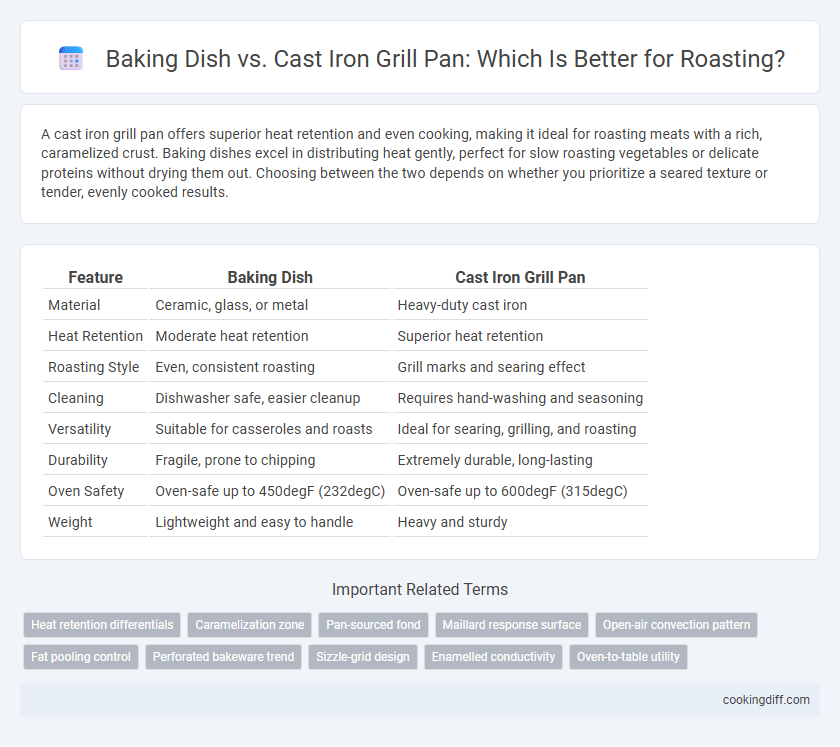 Baking Dish vs. Cast Iron Grill Pan: Which Is Better for Roasting?

A cast iron grill pan offers superior heat retention and even cooking, making it ideal for roasting meats with a rich, caramelized crust. Baking dishes excel in distributing heat gently, perfect for slow roasting vegetables or delicate proteins without drying them out. Choosing between the two depends on whether you prioritize a seared texture or tender, evenly cooked results.

| Feature | Baking Dish | Cast Iron Grill Pan |
|---|---|---|
| Material | Ceramic, glass, or metal | Heavy-duty cast iron |
| Heat Retention | Moderate heat retention | Superior heat retention |
| Roasting Style | Even, consistent roasting | Grill marks and searing effect |
| Cleaning | Dishwasher safe, easier cleanup | Requires hand-washing and seasoning |
| Versatility | Suitable for casseroles and roasts | Ideal for searing, grilling, and roasting |
| Durability | Fragile, prone to chipping | Extremely durable, long-lasting |
| Oven Safety | Oven-safe up to 450degF (232degC) | Oven-safe up to 600degF (315degC) |
| Weight | Lightweight and easy to handle | Heavy and sturdy |

Important Related Terms

Heat retention differentials
Caramelization zone
Pan-sourced fond
Maillard response surface
Open-air convection pattern
Fat pooling control
Perforated bakeware trend
Sizzle-grid design
Enamelled conductivity
Oven-to-table utility

cookingdiff.com