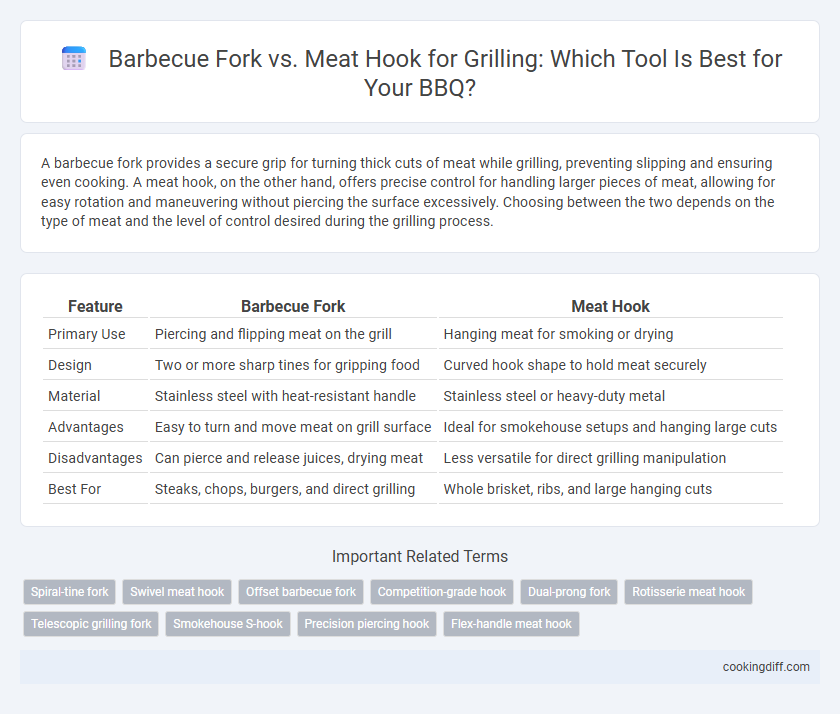 Barbecue Fork vs. Meat Hook for Grilling: Which Tool Is Best for Your BBQ?

A barbecue fork provides a secure grip for turning thick cuts of meat while grilling, preventing slipping and ensuring even cooking. A meat hook, on the other hand, offers precise control for handling larger pieces of meat, allowing for easy rotation and maneuvering without piercing the surface excessively. Choosing between the two depends on the type of meat and the level of control desired during the grilling process.

| Feature | Barbecue Fork | Meat Hook |
|---|---|---|
| Primary Use | Piercing and flipping meat on the grill | Hanging meat for smoking or drying |
| Design | Two or more sharp tines for gripping food | Curved hook shape to hold meat securely |
| Material | Stainless steel with heat-resistant handle | Stainless steel or heavy-duty metal |
| Advantages | Easy to turn and move meat on grill surface | Ideal for smokehouse setups and hanging large cuts |
| Disadvantages | Can pierce and release juices, drying meat | Less versatile for direct grilling manipulation |
| Best For | Steaks, chops, burgers, and direct grilling | Whole brisket, ribs, and large hanging cuts |

Important Related Terms

Spiral-tine fork
Swivel meat hook
Offset barbecue fork
Competition-grade hook
Dual-prong fork
Rotisserie meat hook
Telescopic grilling fork
Smokehouse S-hook
Precision piercing hook
Flex-handle meat hook

cookingdiff.com