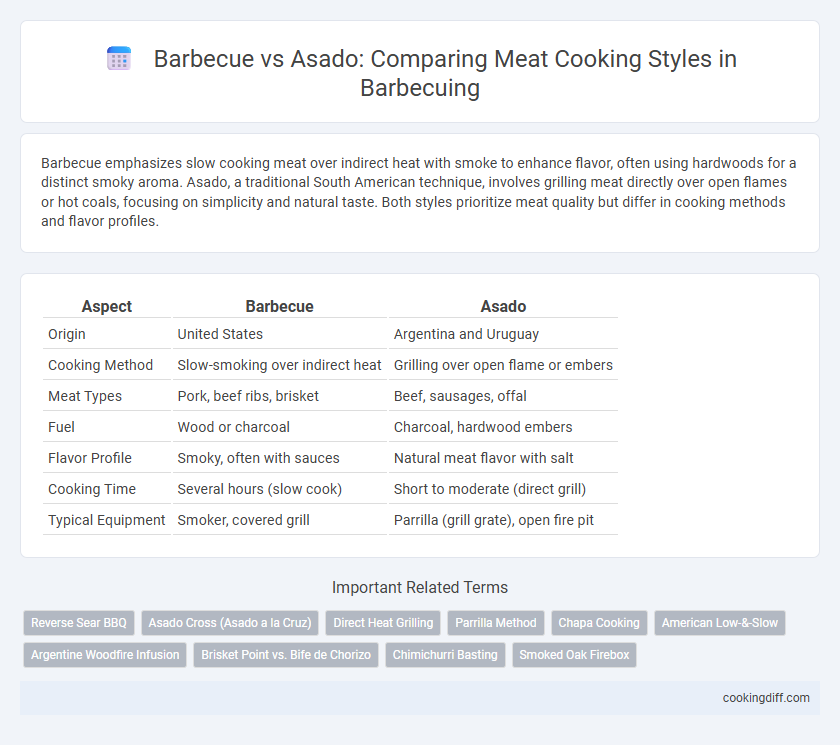 Barbecue vs Asado: Comparing Meat Cooking Styles in Barbecuing

Barbecue emphasizes slow cooking meat over indirect heat with smoke to enhance flavor, often using hardwoods for a distinct smoky aroma. Asado, a traditional South American technique, involves grilling meat directly over open flames or hot coals, focusing on simplicity and natural taste. Both styles prioritize meat quality but differ in cooking methods and flavor profiles.

| Aspect | Barbecue | Asado |
|---|---|---|
| Origin | United States | Argentina and Uruguay |
| Cooking Method | Slow-smoking over indirect heat | Grilling over open flame or embers |
| Meat Types | Pork, beef ribs, brisket | Beef, sausages, offal |
| Fuel | Wood or charcoal | Charcoal, hardwood embers |
| Flavor Profile | Smoky, often with sauces | Natural meat flavor with salt |
| Cooking Time | Several hours (slow cook) | Short to moderate (direct grill) |
| Typical Equipment | Smoker, covered grill | Parrilla (grill grate), open fire pit |

Important Related Terms

Reverse Sear BBQ
Asado Cross (Asado a la Cruz)
Direct Heat Grilling
Parrilla Method
Chapa Cooking
American Low-&-Slow
Argentine Woodfire Infusion
Brisket Point vs. Bife de Chorizo
Chimichurri Basting
Smoked Oak Firebox

cookingdiff.com