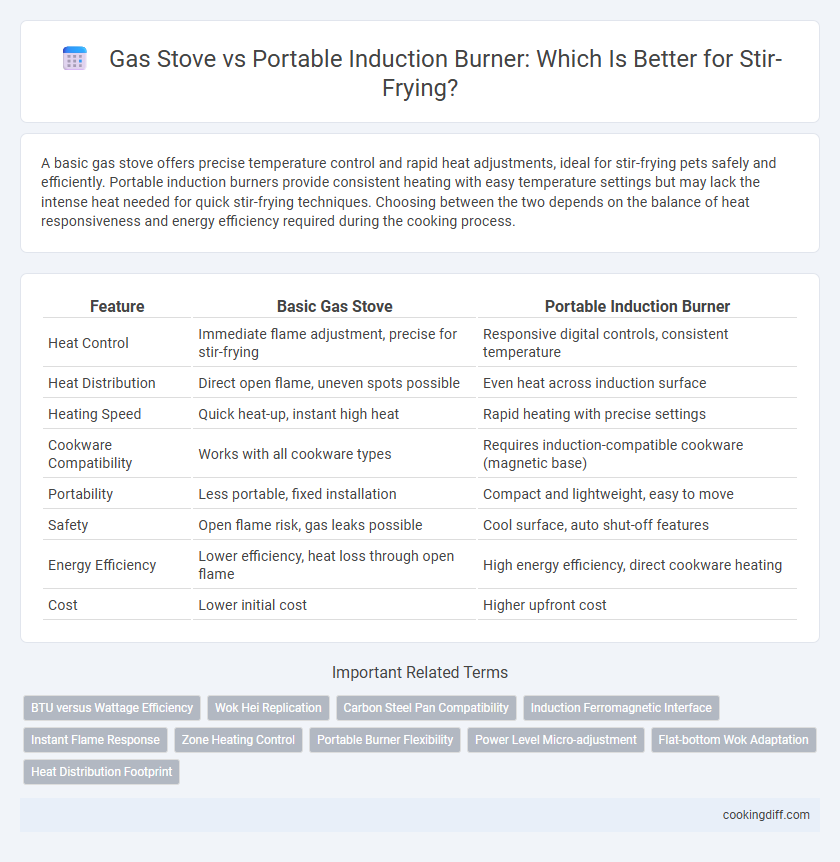 Gas Stove vs Portable Induction Burner: Which Is Better for Stir-Frying?

A basic gas stove offers precise temperature control and rapid heat adjustments, ideal for stir-frying pets safely and efficiently. Portable induction burners provide consistent heating with easy temperature settings but may lack the intense heat needed for quick stir-frying techniques. Choosing between the two depends on the balance of heat responsiveness and energy efficiency required during the cooking process.

| Feature | Basic Gas Stove | Portable Induction Burner |
|---|---|---|
| Heat Control | Immediate flame adjustment, precise for stir-frying | Responsive digital controls, consistent temperature |
| Heat Distribution | Direct open flame, uneven spots possible | Even heat across induction surface |
| Heating Speed | Quick heat-up, instant high heat | Rapid heating with precise settings |
| Cookware Compatibility | Works with all cookware types | Requires induction-compatible cookware (magnetic base) |
| Portability | Less portable, fixed installation | Compact and lightweight, easy to move |
| Safety | Open flame risk, gas leaks possible | Cool surface, auto shut-off features |
| Energy Efficiency | Lower efficiency, heat loss through open flame | High energy efficiency, direct cookware heating |
| Cost | Lower initial cost | Higher upfront cost |

Important Related Terms

BTU versus Wattage Efficiency
Wok Hei Replication
Carbon Steel Pan Compatibility
Induction Ferromagnetic Interface
Instant Flame Response
Zone Heating Control
Portable Burner Flexibility
Power Level Micro-adjustment
Flat-bottom Wok Adaptation
Heat Distribution Footprint

cookingdiff.com