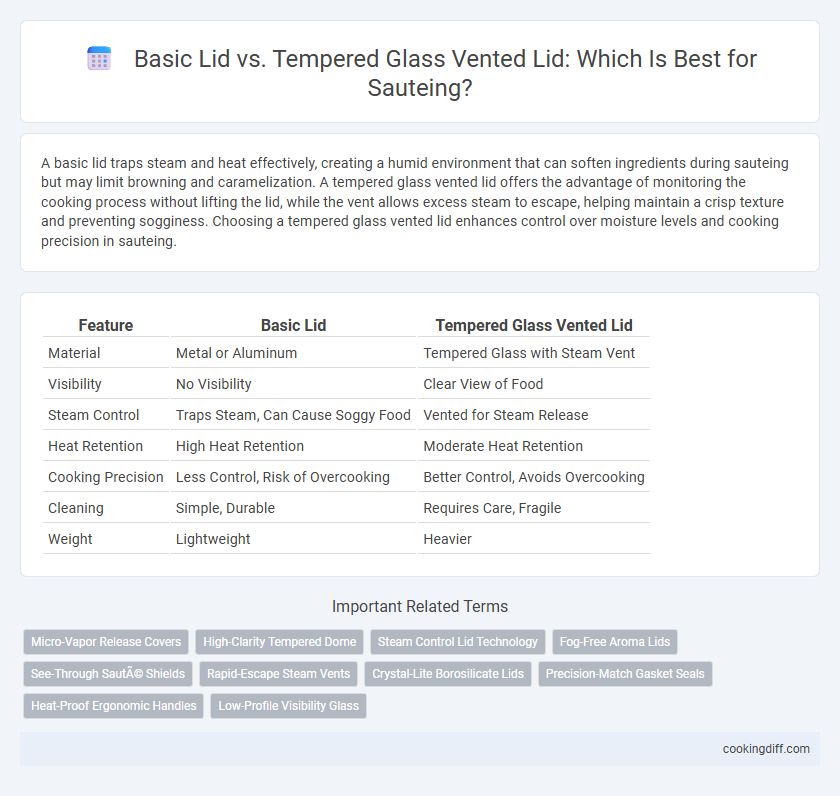 Basic Lid vs. Tempered Glass Vented Lid: Which Is Best for Sauteing?

A basic lid traps steam and heat effectively, creating a humid environment that can soften ingredients during sauteing but may limit browning and caramelization. A tempered glass vented lid offers the advantage of monitoring the cooking process without lifting the lid, while the vent allows excess steam to escape, helping maintain a crisp texture and preventing sogginess. Choosing a tempered glass vented lid enhances control over moisture levels and cooking precision in sauteing.

| Feature | Basic Lid | Tempered Glass Vented Lid |
|---|---|---|
| Material | Metal or Aluminum | Tempered Glass with Steam Vent |
| Visibility | No Visibility | Clear View of Food |
| Steam Control | Traps Steam, Can Cause Soggy Food | Vented for Steam Release |
| Heat Retention | High Heat Retention | Moderate Heat Retention |
| Cooking Precision | Less Control, Risk of Overcooking | Better Control, Avoids Overcooking |
| Cleaning | Simple, Durable | Requires Care, Fragile |
| Weight | Lightweight | Heavier |

Important Related Terms

Micro-Vapor Release Covers
High-Clarity Tempered Dome
Steam Control Lid Technology
Fog-Free Aroma Lids
See-Through SautÃ© Shields
Rapid-Escape Steam Vents
Crystal-Lite Borosilicate Lids
Precision-Match Gasket Seals
Heat-Proof Ergonomic Handles
Low-Profile Visibility Glass

cookingdiff.com