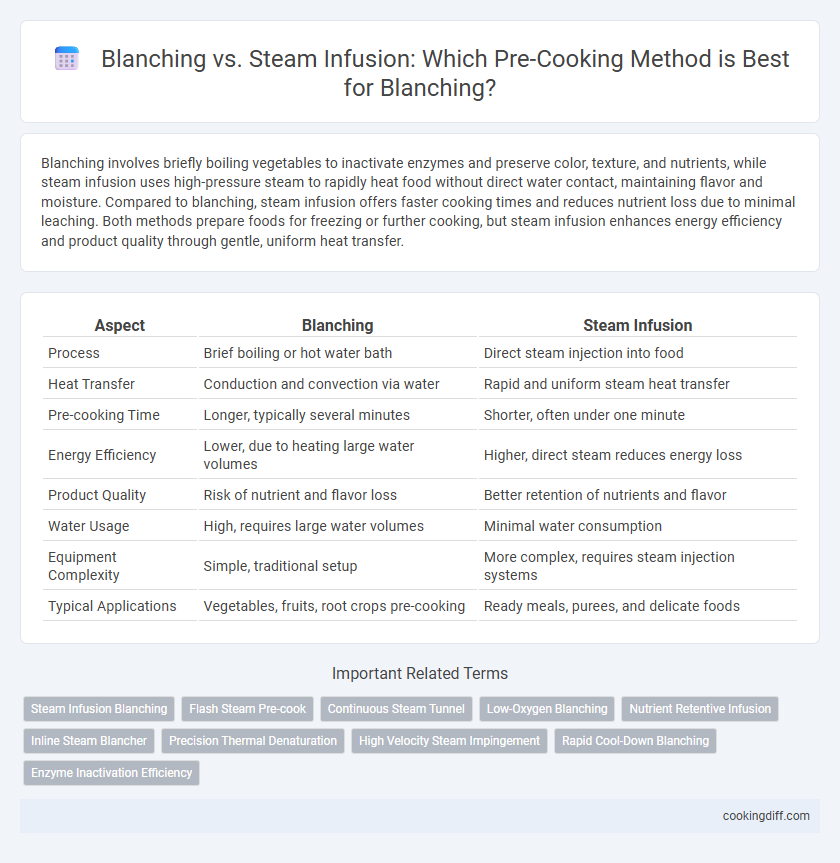 Blanching vs. Steam Infusion: Which Pre-Cooking Method is Best for Blanching?

Blanching involves briefly boiling vegetables to inactivate enzymes and preserve color, texture, and nutrients, while steam infusion uses high-pressure steam to rapidly heat food without direct water contact, maintaining flavor and moisture. Compared to blanching, steam infusion offers faster cooking times and reduces nutrient loss due to minimal leaching. Both methods prepare foods for freezing or further cooking, but steam infusion enhances energy efficiency and product quality through gentle, uniform heat transfer.

| Aspect | Blanching | Steam Infusion |
|---|---|---|
| Process | Brief boiling or hot water bath | Direct steam injection into food |
| Heat Transfer | Conduction and convection via water | Rapid and uniform steam heat transfer |
| Pre-cooking Time | Longer, typically several minutes | Shorter, often under one minute |
| Energy Efficiency | Lower, due to heating large water volumes | Higher, direct steam reduces energy loss |
| Product Quality | Risk of nutrient and flavor loss | Better retention of nutrients and flavor |
| Water Usage | High, requires large water volumes | Minimal water consumption |
| Equipment Complexity | Simple, traditional setup | More complex, requires steam injection systems |
| Typical Applications | Vegetables, fruits, root crops pre-cooking | Ready meals, purees, and delicate foods |

Important Related Terms

Steam Infusion Blanching
Flash Steam Pre-cook
Continuous Steam Tunnel
Low-Oxygen Blanching
Nutrient Retentive Infusion
Inline Steam Blancher
Precision Thermal Denaturation
High Velocity Steam Impingement
Rapid Cool-Down Blanching
Enzyme Inactivation Efficiency

cookingdiff.com