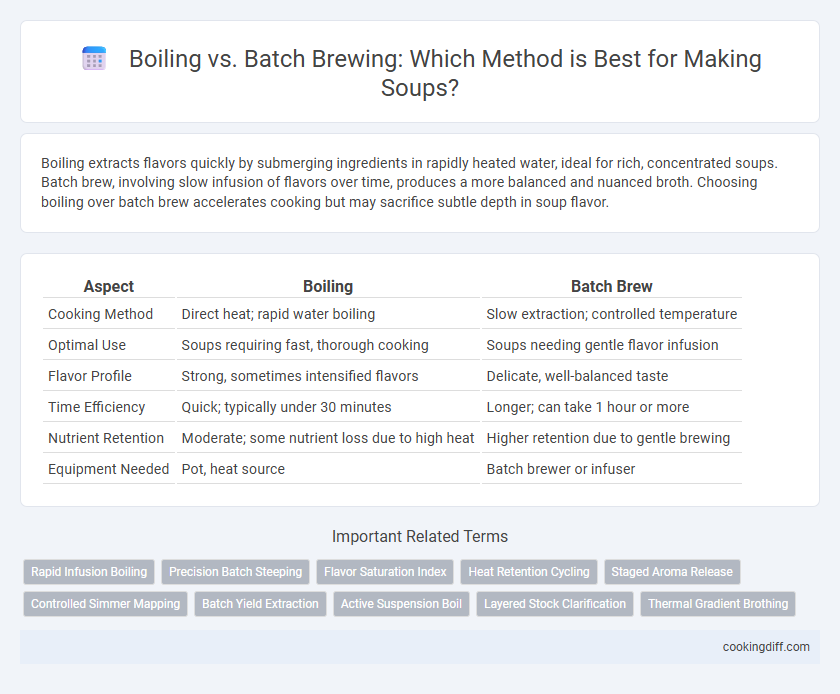 Boiling vs. Batch Brewing: Which Method is Best for Making Soups?

Boiling extracts flavors quickly by submerging ingredients in rapidly heated water, ideal for rich, concentrated soups. Batch brew, involving slow infusion of flavors over time, produces a more balanced and nuanced broth. Choosing boiling over batch brew accelerates cooking but may sacrifice subtle depth in soup flavor.

| Aspect | Boiling | Batch Brew |
|---|---|---|
| Cooking Method | Direct heat; rapid water boiling | Slow extraction; controlled temperature |
| Optimal Use | Soups requiring fast, thorough cooking | Soups needing gentle flavor infusion |
| Flavor Profile | Strong, sometimes intensified flavors | Delicate, well-balanced taste |
| Time Efficiency | Quick; typically under 30 minutes | Longer; can take 1 hour or more |
| Nutrient Retention | Moderate; some nutrient loss due to high heat | Higher retention due to gentle brewing |
| Equipment Needed | Pot, heat source | Batch brewer or infuser |

Important Related Terms

Rapid Infusion Boiling
Precision Batch Steeping
Flavor Saturation Index
Heat Retention Cycling
Staged Aroma Release
Controlled Simmer Mapping
Batch Yield Extraction
Active Suspension Boil
Layered Stock Clarification
Thermal Gradient Brothing

cookingdiff.com