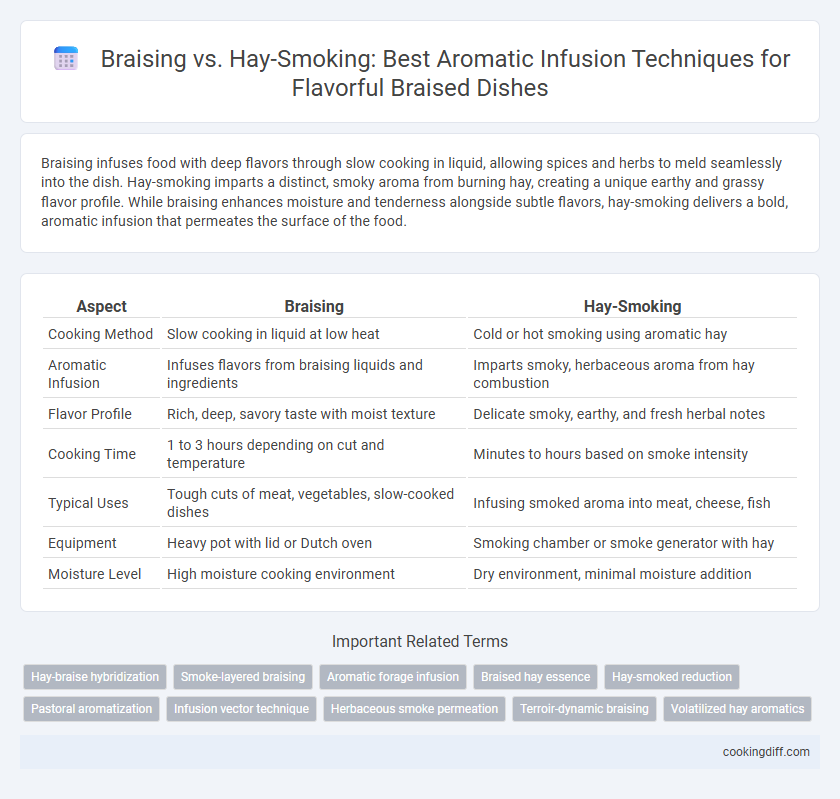 Braising vs. Hay-Smoking: Best Aromatic Infusion Techniques for Flavorful Braised Dishes

Braising infuses food with deep flavors through slow cooking in liquid, allowing spices and herbs to meld seamlessly into the dish. Hay-smoking imparts a distinct, smoky aroma from burning hay, creating a unique earthy and grassy flavor profile. While braising enhances moisture and tenderness alongside subtle flavors, hay-smoking delivers a bold, aromatic infusion that permeates the surface of the food.

| Aspect | Braising | Hay-Smoking |
|---|---|---|
| Cooking Method | Slow cooking in liquid at low heat | Cold or hot smoking using aromatic hay |
| Aromatic Infusion | Infuses flavors from braising liquids and ingredients | Imparts smoky, herbaceous aroma from hay combustion |
| Flavor Profile | Rich, deep, savory taste with moist texture | Delicate smoky, earthy, and fresh herbal notes |
| Cooking Time | 1 to 3 hours depending on cut and temperature | Minutes to hours based on smoke intensity |
| Typical Uses | Tough cuts of meat, vegetables, slow-cooked dishes | Infusing smoked aroma into meat, cheese, fish |
| Equipment | Heavy pot with lid or Dutch oven | Smoking chamber or smoke generator with hay |
| Moisture Level | High moisture cooking environment | Dry environment, minimal moisture addition |

Important Related Terms

Hay-braise hybridization
Smoke-layered braising
Aromatic forage infusion
Braised hay essence
Hay-smoked reduction
Pastoral aromatization
Infusion vector technique
Herbaceous smoke permeation
Terroir-dynamic braising
Volatilized hay aromatics

cookingdiff.com