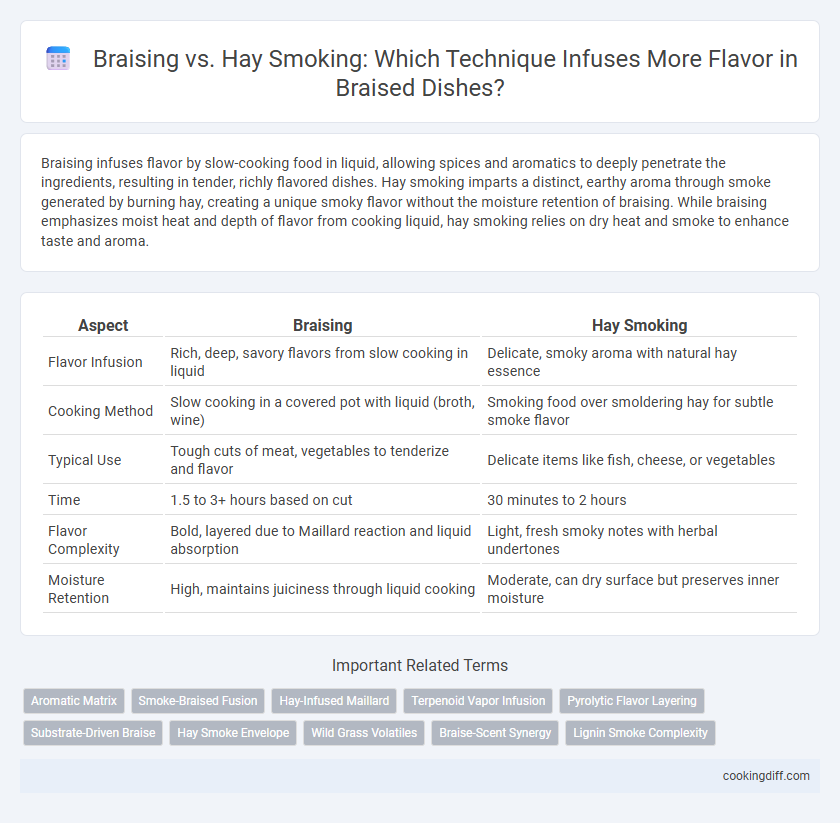 Braising vs. Hay Smoking: Which Technique Infuses More Flavor in Braised Dishes?

Braising infuses flavor by slow-cooking food in liquid, allowing spices and aromatics to deeply penetrate the ingredients, resulting in tender, richly flavored dishes. Hay smoking imparts a distinct, earthy aroma through smoke generated by burning hay, creating a unique smoky flavor without the moisture retention of braising. While braising emphasizes moist heat and depth of flavor from cooking liquid, hay smoking relies on dry heat and smoke to enhance taste and aroma.

| Aspect | Braising | Hay Smoking |
|---|---|---|
| Flavor Infusion | Rich, deep, savory flavors from slow cooking in liquid | Delicate, smoky aroma with natural hay essence |
| Cooking Method | Slow cooking in a covered pot with liquid (broth, wine) | Smoking food over smoldering hay for subtle smoke flavor |
| Typical Use | Tough cuts of meat, vegetables to tenderize and flavor | Delicate items like fish, cheese, or vegetables |
| Time | 1.5 to 3+ hours based on cut | 30 minutes to 2 hours |
| Flavor Complexity | Bold, layered due to Maillard reaction and liquid absorption | Light, fresh smoky notes with herbal undertones |
| Moisture Retention | High, maintains juiciness through liquid cooking | Moderate, can dry surface but preserves inner moisture |

Important Related Terms

Aromatic Matrix
Smoke-Braised Fusion
Hay-Infused Maillard
Terpenoid Vapor Infusion
Pyrolytic Flavor Layering
Substrate-Driven Braise
Hay Smoke Envelope
Wild Grass Volatiles
Braise-Scent Synergy
Lignin Smoke Complexity

cookingdiff.com