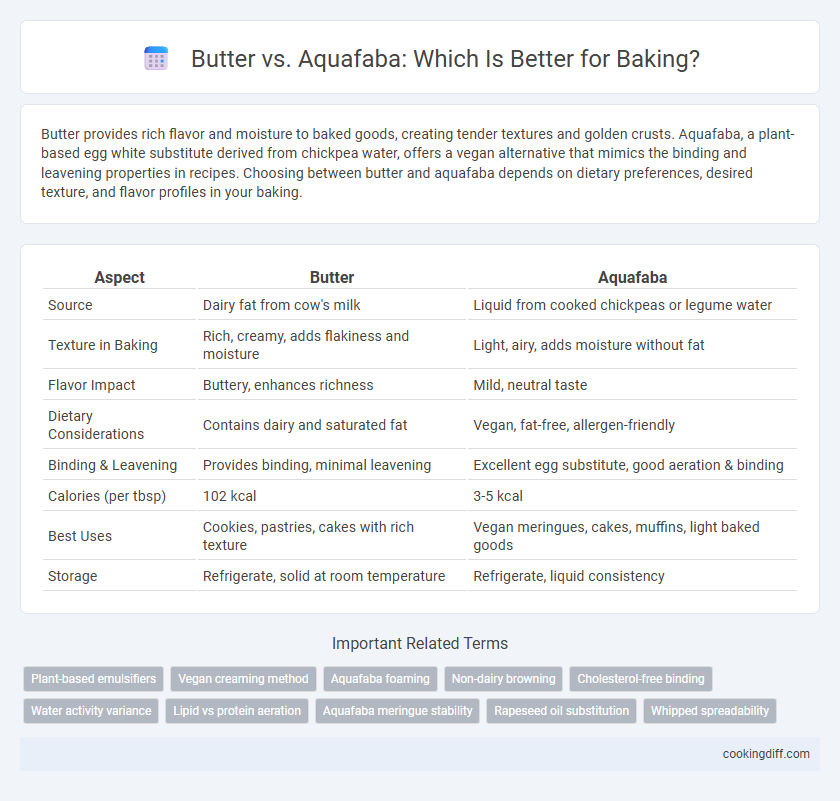 Butter vs. Aquafaba: Which Is Better for Baking?

Butter provides rich flavor and moisture to baked goods, creating tender textures and golden crusts. Aquafaba, a plant-based egg white substitute derived from chickpea water, offers a vegan alternative that mimics the binding and leavening properties in recipes. Choosing between butter and aquafaba depends on dietary preferences, desired texture, and flavor profiles in your baking.

| Aspect | Butter | Aquafaba |
|---|---|---|
| Source | Dairy fat from cow's milk | Liquid from cooked chickpeas or legume water |
| Texture in Baking | Rich, creamy, adds flakiness and moisture | Light, airy, adds moisture without fat |
| Flavor Impact | Buttery, enhances richness | Mild, neutral taste |
| Dietary Considerations | Contains dairy and saturated fat | Vegan, fat-free, allergen-friendly |
| Binding & Leavening | Provides binding, minimal leavening | Excellent egg substitute, good aeration & binding |
| Calories (per tbsp) | 102 kcal | 3-5 kcal |
| Best Uses | Cookies, pastries, cakes with rich texture | Vegan meringues, cakes, muffins, light baked goods |
| Storage | Refrigerate, solid at room temperature | Refrigerate, liquid consistency |

Important Related Terms

Plant-based emulsifiers
Vegan creaming method
Aquafaba foaming
Non-dairy browning
Cholesterol-free binding
Water activity variance
Lipid vs protein aeration
Aquafaba meringue stability
Rapeseed oil substitution
Whipped spreadability

cookingdiff.com