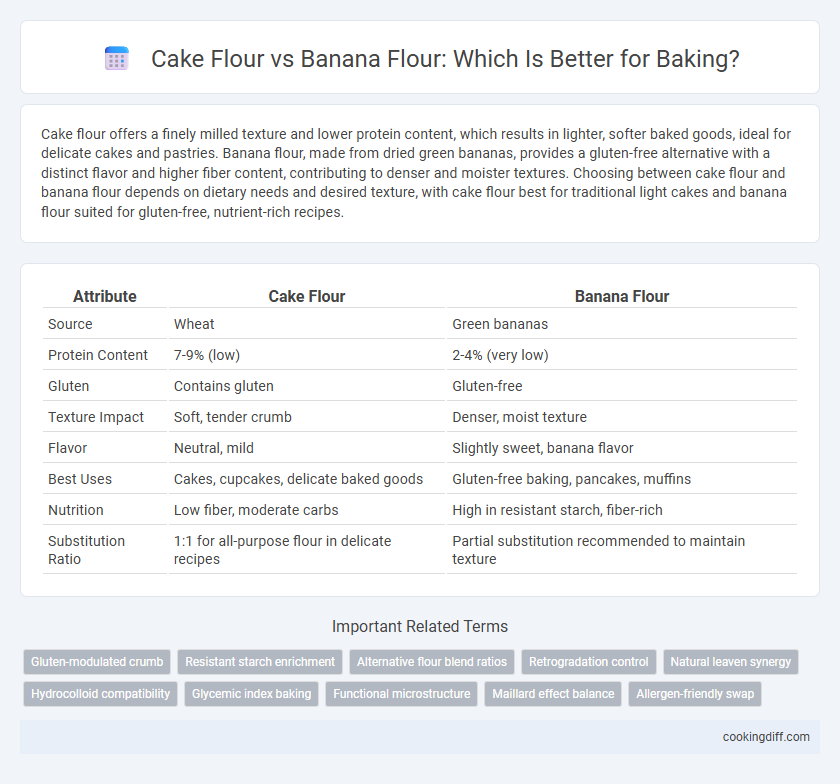 Cake Flour vs Banana Flour: Which Is Better for Baking?

Cake flour offers a finely milled texture and lower protein content, which results in lighter, softer baked goods, ideal for delicate cakes and pastries. Banana flour, made from dried green bananas, provides a gluten-free alternative with a distinct flavor and higher fiber content, contributing to denser and moister textures. Choosing between cake flour and banana flour depends on dietary needs and desired texture, with cake flour best for traditional light cakes and banana flour suited for gluten-free, nutrient-rich recipes.

| Attribute | Cake Flour | Banana Flour |
|---|---|---|
| Source | Wheat | Green bananas |
| Protein Content | 7-9% (low) | 2-4% (very low) |
| Gluten | Contains gluten | Gluten-free |
| Texture Impact | Soft, tender crumb | Denser, moist texture |
| Flavor | Neutral, mild | Slightly sweet, banana flavor |
| Best Uses | Cakes, cupcakes, delicate baked goods | Gluten-free baking, pancakes, muffins |
| Nutrition | Low fiber, moderate carbs | High in resistant starch, fiber-rich |
| Substitution Ratio | 1:1 for all-purpose flour in delicate recipes | Partial substitution recommended to maintain texture |

Important Related Terms

Gluten-modulated crumb
Resistant starch enrichment
Alternative flour blend ratios
Retrogradation control
Natural leaven synergy
Hydrocolloid compatibility
Glycemic index baking
Functional microstructure
Maillard effect balance
Allergen-friendly swap

cookingdiff.com