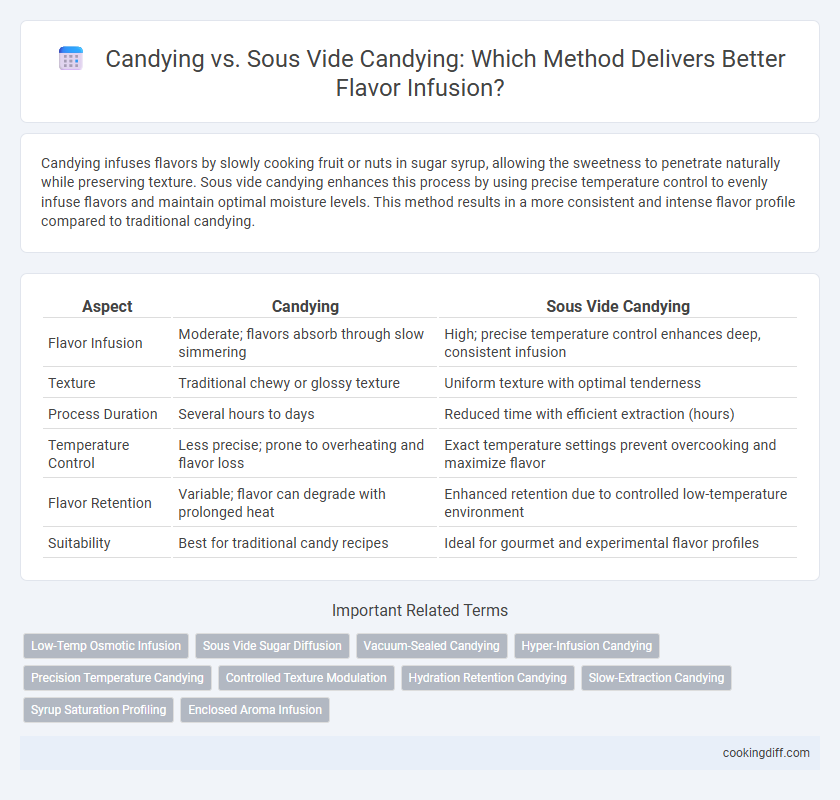 Candying vs. Sous Vide Candying: Which Method Delivers Better Flavor Infusion?

Candying infuses flavors by slowly cooking fruit or nuts in sugar syrup, allowing the sweetness to penetrate naturally while preserving texture. Sous vide candying enhances this process by using precise temperature control to evenly infuse flavors and maintain optimal moisture levels. This method results in a more consistent and intense flavor profile compared to traditional candying.

| Aspect | Candying | Sous Vide Candying |
|---|---|---|
| Flavor Infusion | Moderate; flavors absorb through slow simmering | High; precise temperature control enhances deep, consistent infusion |
| Texture | Traditional chewy or glossy texture | Uniform texture with optimal tenderness |
| Process Duration | Several hours to days | Reduced time with efficient extraction (hours) |
| Temperature Control | Less precise; prone to overheating and flavor loss | Exact temperature settings prevent overcooking and maximize flavor |
| Flavor Retention | Variable; flavor can degrade with prolonged heat | Enhanced retention due to controlled low-temperature environment |
| Suitability | Best for traditional candy recipes | Ideal for gourmet and experimental flavor profiles |

Important Related Terms

Low-Temp Osmotic Infusion
Sous Vide Sugar Diffusion
Vacuum-Sealed Candying
Hyper-Infusion Candying
Precision Temperature Candying
Controlled Texture Modulation
Hydration Retention Candying
Slow-Extraction Candying
Syrup Saturation Profiling
Enclosed Aroma Infusion

cookingdiff.com