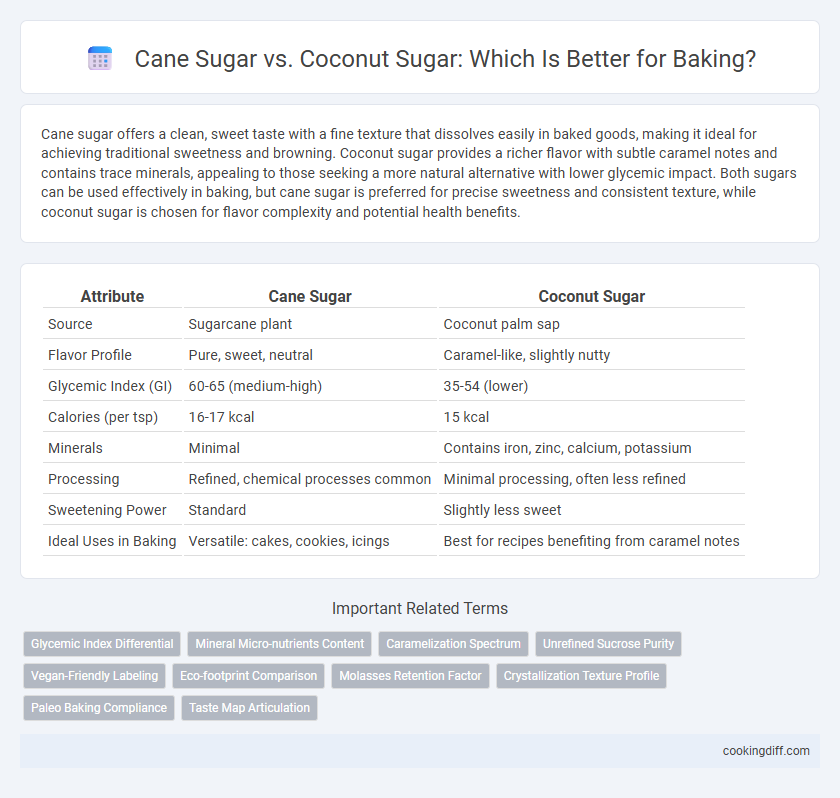 Cane Sugar vs. Coconut Sugar: Which Is Better for Baking?

Cane sugar offers a clean, sweet taste with a fine texture that dissolves easily in baked goods, making it ideal for achieving traditional sweetness and browning. Coconut sugar provides a richer flavor with subtle caramel notes and contains trace minerals, appealing to those seeking a more natural alternative with lower glycemic impact. Both sugars can be used effectively in baking, but cane sugar is preferred for precise sweetness and consistent texture, while coconut sugar is chosen for flavor complexity and potential health benefits.

| Attribute | Cane Sugar | Coconut Sugar |
|---|---|---|
| Source | Sugarcane plant | Coconut palm sap |
| Flavor Profile | Pure, sweet, neutral | Caramel-like, slightly nutty |
| Glycemic Index (GI) | 60-65 (medium-high) | 35-54 (lower) |
| Calories (per tsp) | 16-17 kcal | 15 kcal |
| Minerals | Minimal | Contains iron, zinc, calcium, potassium |
| Processing | Refined, chemical processes common | Minimal processing, often less refined |
| Sweetening Power | Standard | Slightly less sweet |
| Ideal Uses in Baking | Versatile: cakes, cookies, icings | Best for recipes benefiting from caramel notes |

Important Related Terms

Glycemic Index Differential
Mineral Micro-nutrients Content
Caramelization Spectrum
Unrefined Sucrose Purity
Vegan-Friendly Labeling
Eco-footprint Comparison
Molasses Retention Factor
Crystallization Texture Profile
Paleo Baking Compliance
Taste Map Articulation

cookingdiff.com