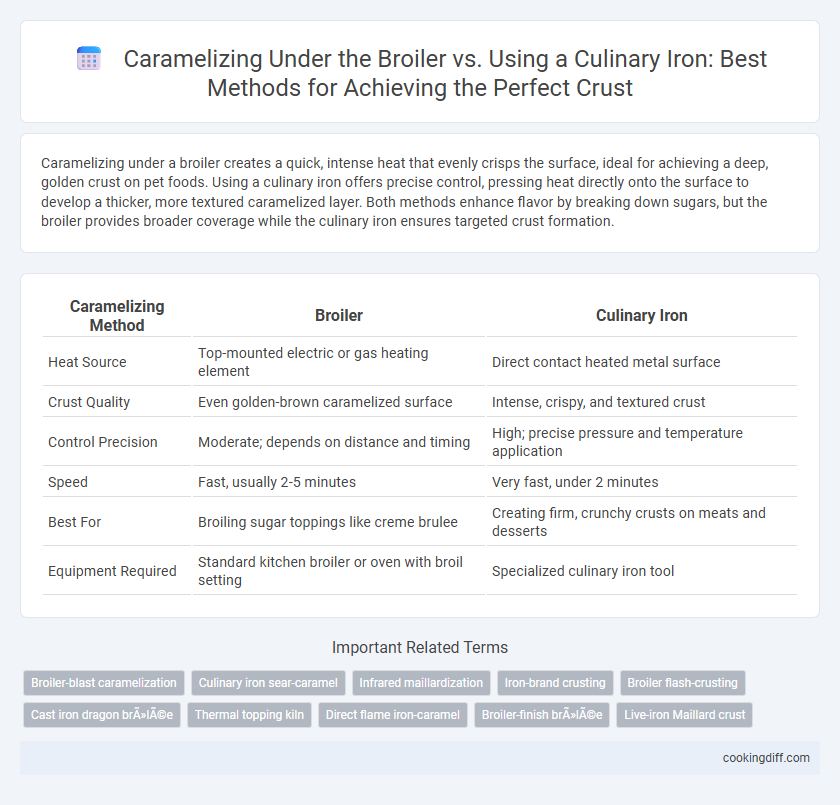 Caramelizing Under the Broiler vs. Using a Culinary Iron: Best Methods for Achieving the Perfect Crust

Caramelizing under a broiler creates a quick, intense heat that evenly crisps the surface, ideal for achieving a deep, golden crust on pet foods. Using a culinary iron offers precise control, pressing heat directly onto the surface to develop a thicker, more textured caramelized layer. Both methods enhance flavor by breaking down sugars, but the broiler provides broader coverage while the culinary iron ensures targeted crust formation.

| Caramelizing Method | Broiler | Culinary Iron |
|---|---|---|
| Heat Source | Top-mounted electric or gas heating element | Direct contact heated metal surface |
| Crust Quality | Even golden-brown caramelized surface | Intense, crispy, and textured crust |
| Control Precision | Moderate; depends on distance and timing | High; precise pressure and temperature application |
| Speed | Fast, usually 2-5 minutes | Very fast, under 2 minutes |
| Best For | Broiling sugar toppings like creme brulee | Creating firm, crunchy crusts on meats and desserts |
| Equipment Required | Standard kitchen broiler or oven with broil setting | Specialized culinary iron tool |

Important Related Terms

Broiler-blast caramelization
Culinary iron sear-caramel
Infrared maillardization
Iron-brand crusting
Broiler flash-crusting
Cast iron dragon brÃ»lÃ©e
Thermal topping kiln
Direct flame iron-caramel
Broiler-finish brÃ»lÃ©e
Live-iron Maillard crust

cookingdiff.com