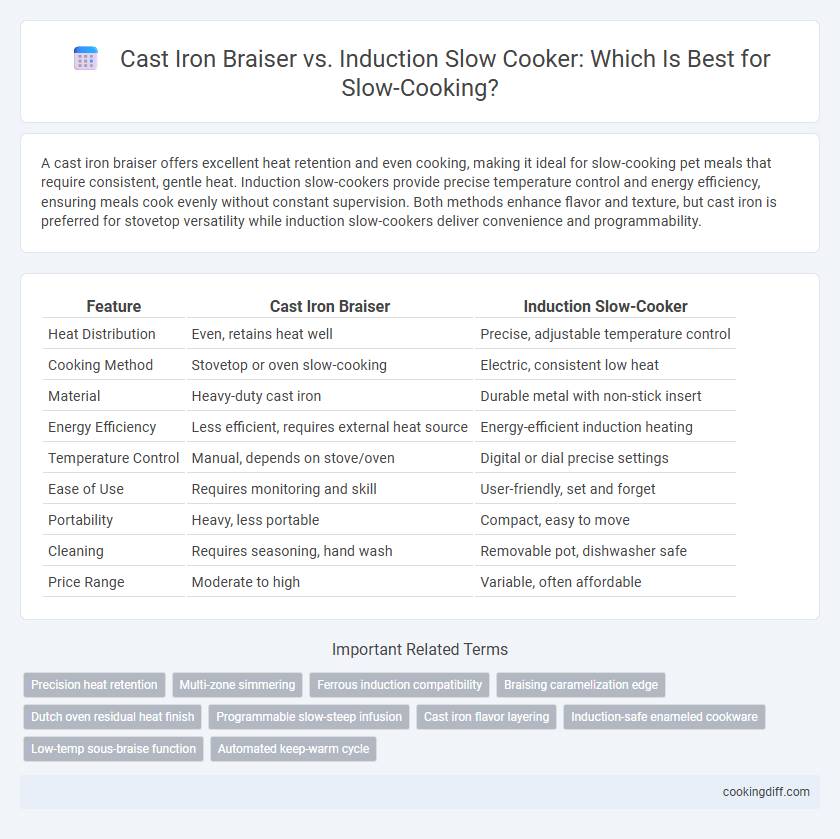 Cast Iron Braiser vs. Induction Slow Cooker: Which Is Best for Slow-Cooking?

A cast iron braiser offers excellent heat retention and even cooking, making it ideal for slow-cooking pet meals that require consistent, gentle heat. Induction slow-cookers provide precise temperature control and energy efficiency, ensuring meals cook evenly without constant supervision. Both methods enhance flavor and texture, but cast iron is preferred for stovetop versatility while induction slow-cookers deliver convenience and programmability.

| Feature | Cast Iron Braiser | Induction Slow-Cooker |
|---|---|---|
| Heat Distribution | Even, retains heat well | Precise, adjustable temperature control |
| Cooking Method | Stovetop or oven slow-cooking | Electric, consistent low heat |
| Material | Heavy-duty cast iron | Durable metal with non-stick insert |
| Energy Efficiency | Less efficient, requires external heat source | Energy-efficient induction heating |
| Temperature Control | Manual, depends on stove/oven | Digital or dial precise settings |
| Ease of Use | Requires monitoring and skill | User-friendly, set and forget |
| Portability | Heavy, less portable | Compact, easy to move |
| Cleaning | Requires seasoning, hand wash | Removable pot, dishwasher safe |
| Price Range | Moderate to high | Variable, often affordable |

Important Related Terms

Precision heat retention
Multi-zone simmering
Ferrous induction compatibility
Braising caramelization edge
Dutch oven residual heat finish
Programmable slow-steep infusion
Cast iron flavor layering
Induction-safe enameled cookware
Low-temp sous-braise function
Automated keep-warm cycle

cookingdiff.com