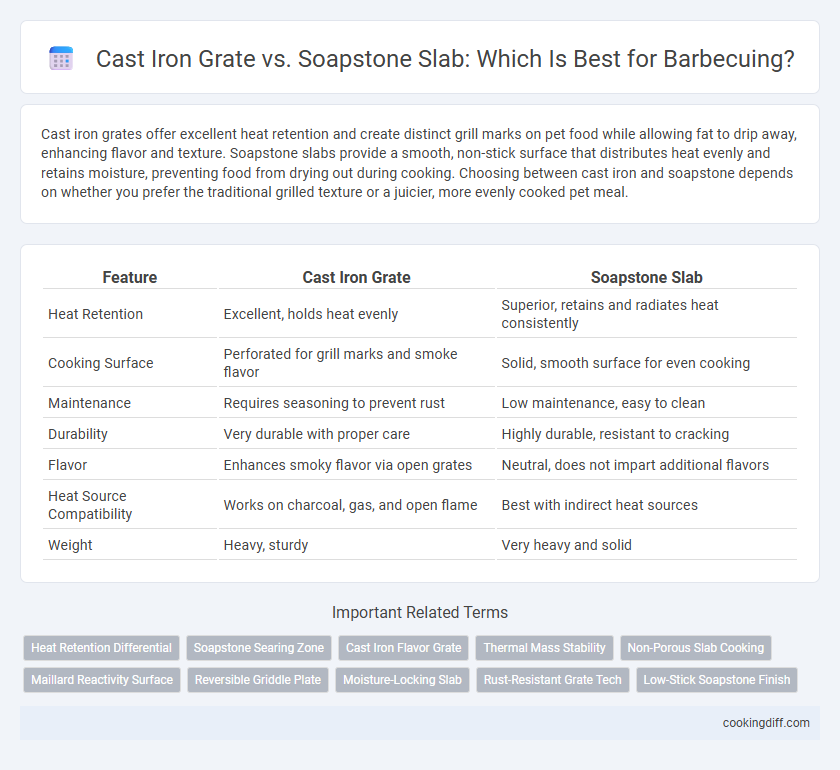 Cast Iron Grate vs. Soapstone Slab: Which Is Best for Barbecuing?

Cast iron grates offer excellent heat retention and create distinct grill marks on pet food while allowing fat to drip away, enhancing flavor and texture. Soapstone slabs provide a smooth, non-stick surface that distributes heat evenly and retains moisture, preventing food from drying out during cooking. Choosing between cast iron and soapstone depends on whether you prefer the traditional grilled texture or a juicier, more evenly cooked pet meal.

| Feature | Cast Iron Grate | Soapstone Slab |
|---|---|---|
| Heat Retention | Excellent, holds heat evenly | Superior, retains and radiates heat consistently |
| Cooking Surface | Perforated for grill marks and smoke flavor | Solid, smooth surface for even cooking |
| Maintenance | Requires seasoning to prevent rust | Low maintenance, easy to clean |
| Durability | Very durable with proper care | Highly durable, resistant to cracking |
| Flavor | Enhances smoky flavor via open grates | Neutral, does not impart additional flavors |
| Heat Source Compatibility | Works on charcoal, gas, and open flame | Best with indirect heat sources |
| Weight | Heavy, sturdy | Very heavy and solid |

Important Related Terms

Heat Retention Differential
Soapstone Searing Zone
Cast Iron Flavor Grate
Thermal Mass Stability
Non-Porous Slab Cooking
Maillard Reactivity Surface
Reversible Griddle Plate
Moisture-Locking Slab
Rust-Resistant Grate Tech
Low-Stick Soapstone Finish

cookingdiff.com